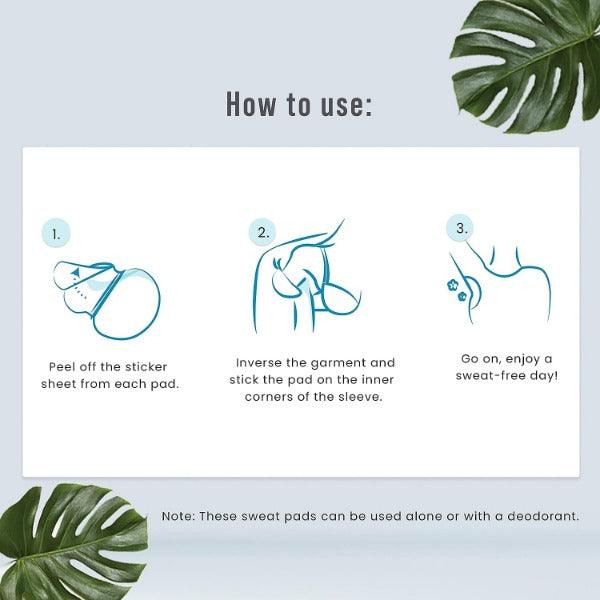 How to use:

1.

Peel off the sticker sheet from each pad.

2.

Inverse the garment and stick the pad on the inner corners of the sleeve.

3.

Go on, enjoy a sweat-free day!

Note: These sweat pads can be used alone or with a deodorant.