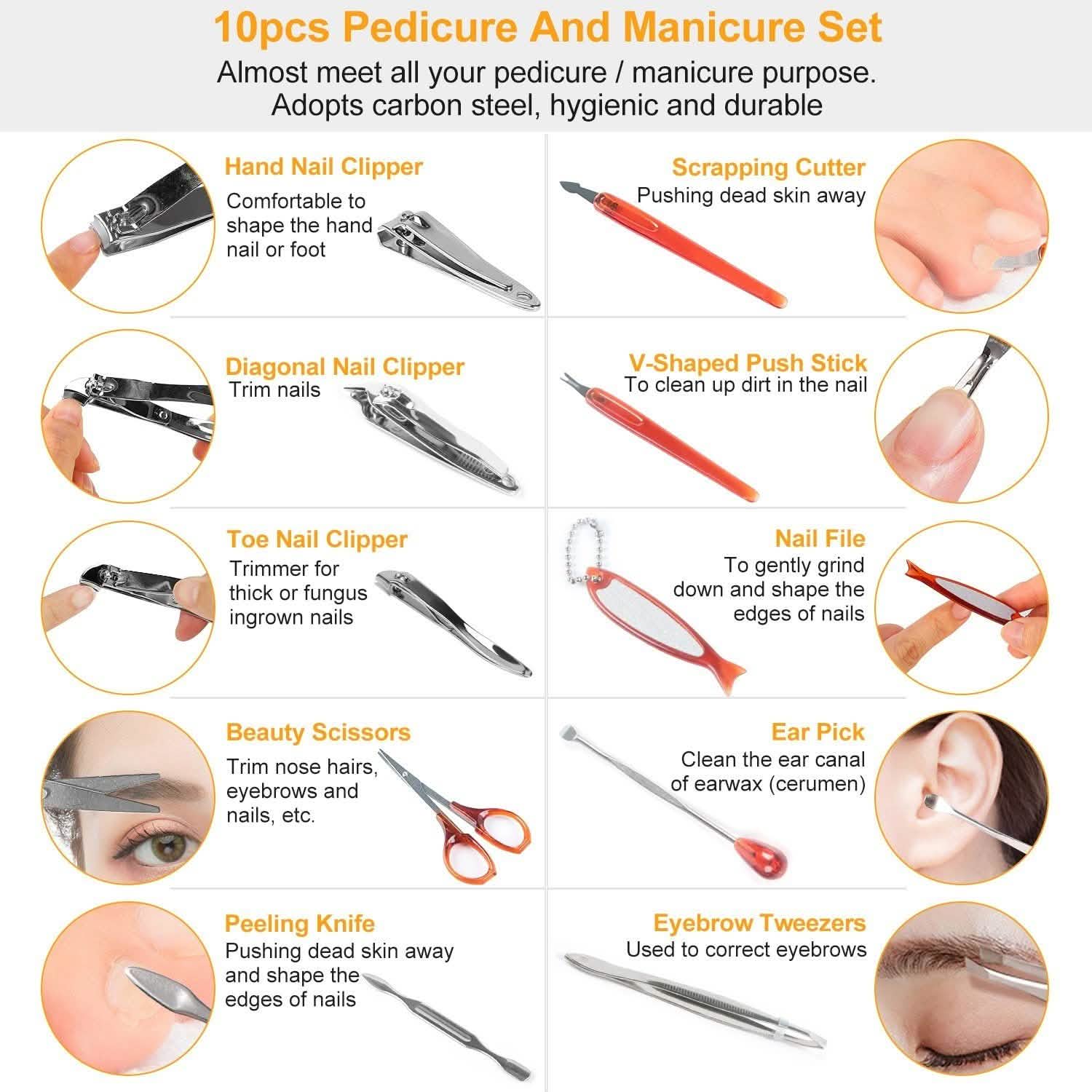 10pcs Pedicure And Manicure Set

Almost meet all your pedicure / manicure purpose. Adopts carbon steel, hygienic and durable

Hand Nail Clipper
Comfortable to shape the hand nail or foot

Diagonal Nail Clipper
Trim nails

Toe Nail Clipper
Trimmer for thick or fungus ingrown nails

Beauty Scissors
Trim nose hairs, eyebrows and nails, etc.

Peeling Knife
Pushing dead skin away and shape the edges of nails

Scrapping Cutter
Pushing dead skin away

V-Shaped Push Stick
To clean up dirt in the nail

Nail File
To gently grind down and shape the edges of nails

Ear Pick
Clean the ear canal of earwax (cerumen)

Eyebrow Tweezers
Used to correct eyebrows