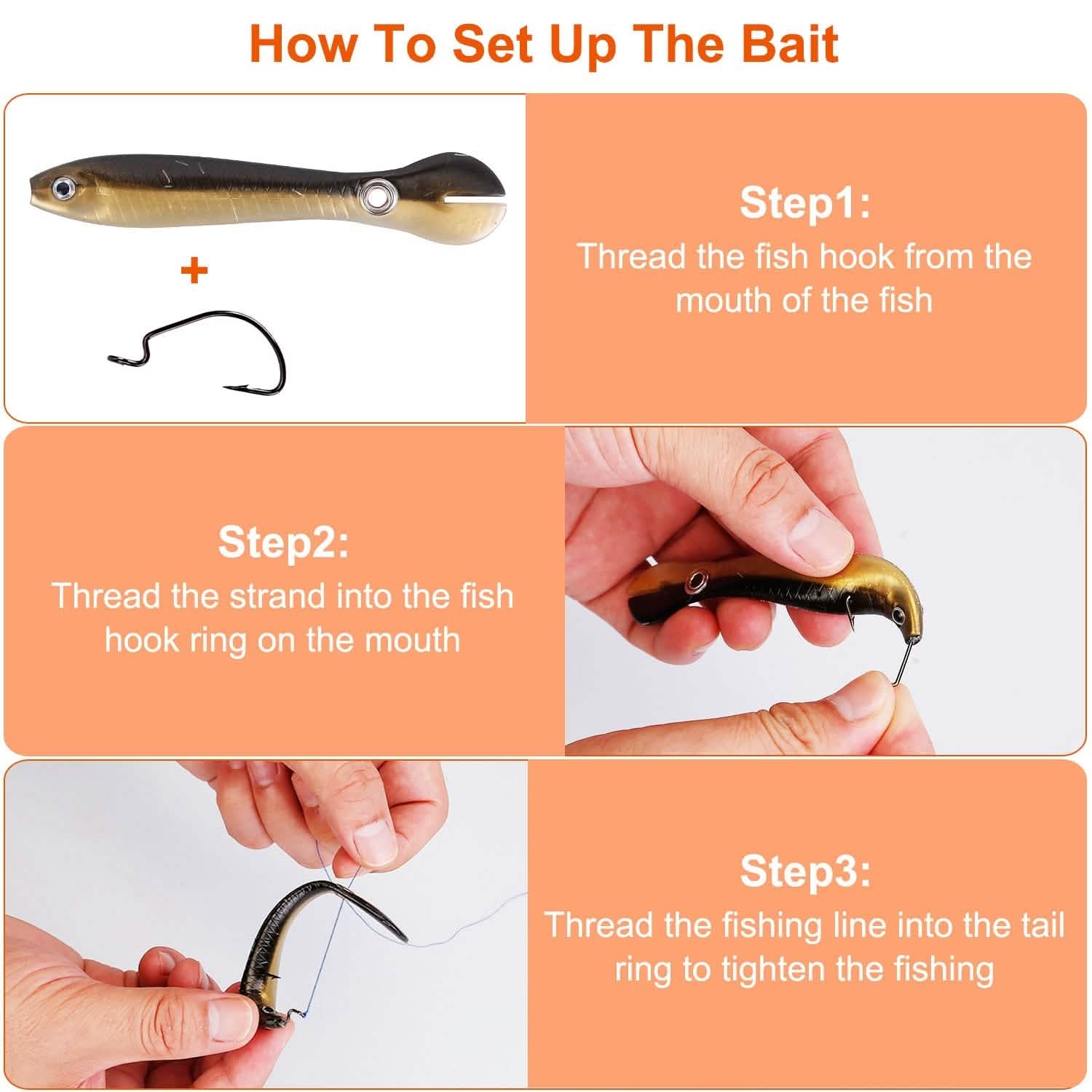 How To Set Up The Bait

+

Step1:
Thread the fish hook from the mouth of the fish

Step2:
Thread the strand into the fish hook ring on the mouth

Step3:
Thread the fishing line into the tail ring to tighten the fishing