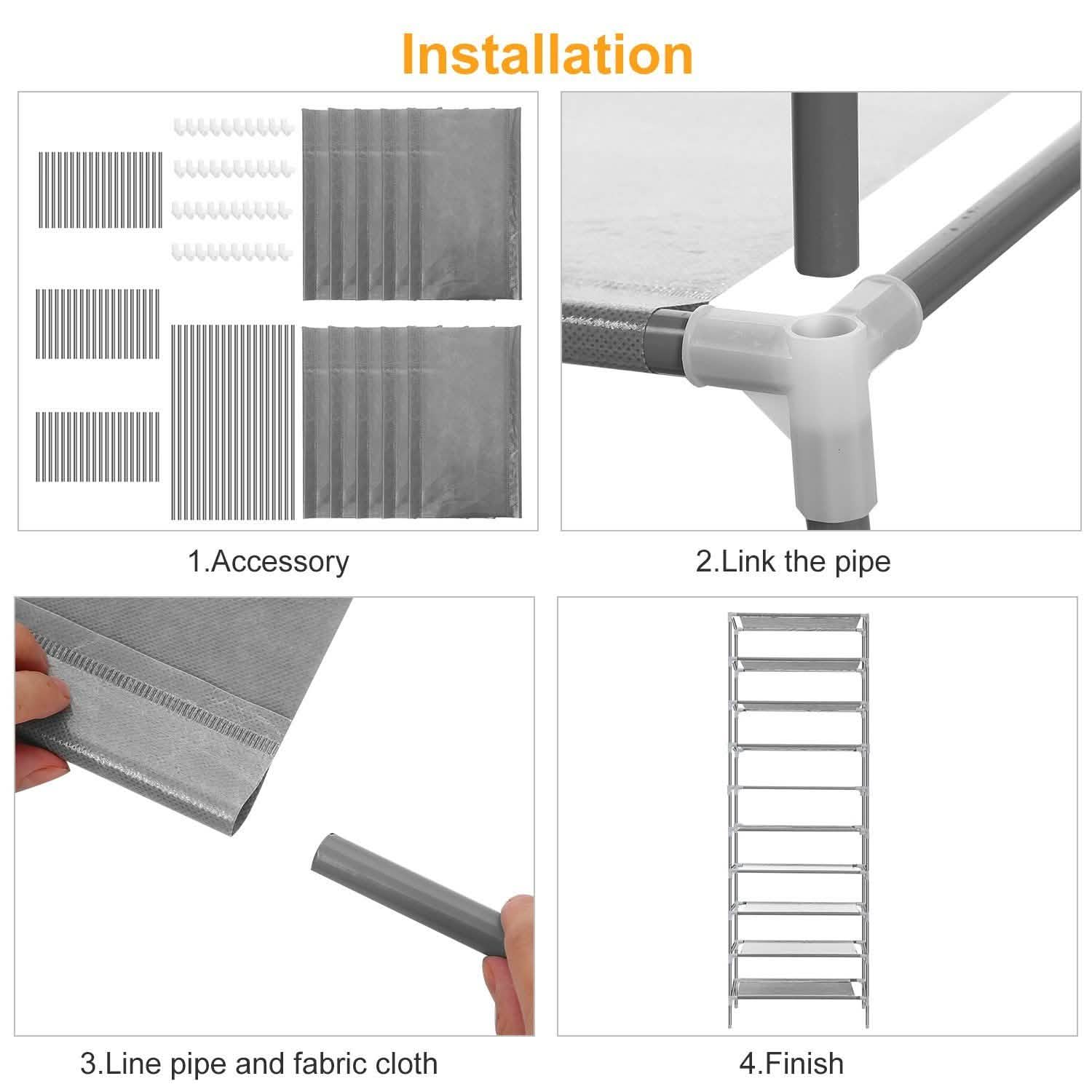 Installation

1.Accessory

2.Link the pipe

3.Line pipe and fabric cloth

4.Finish