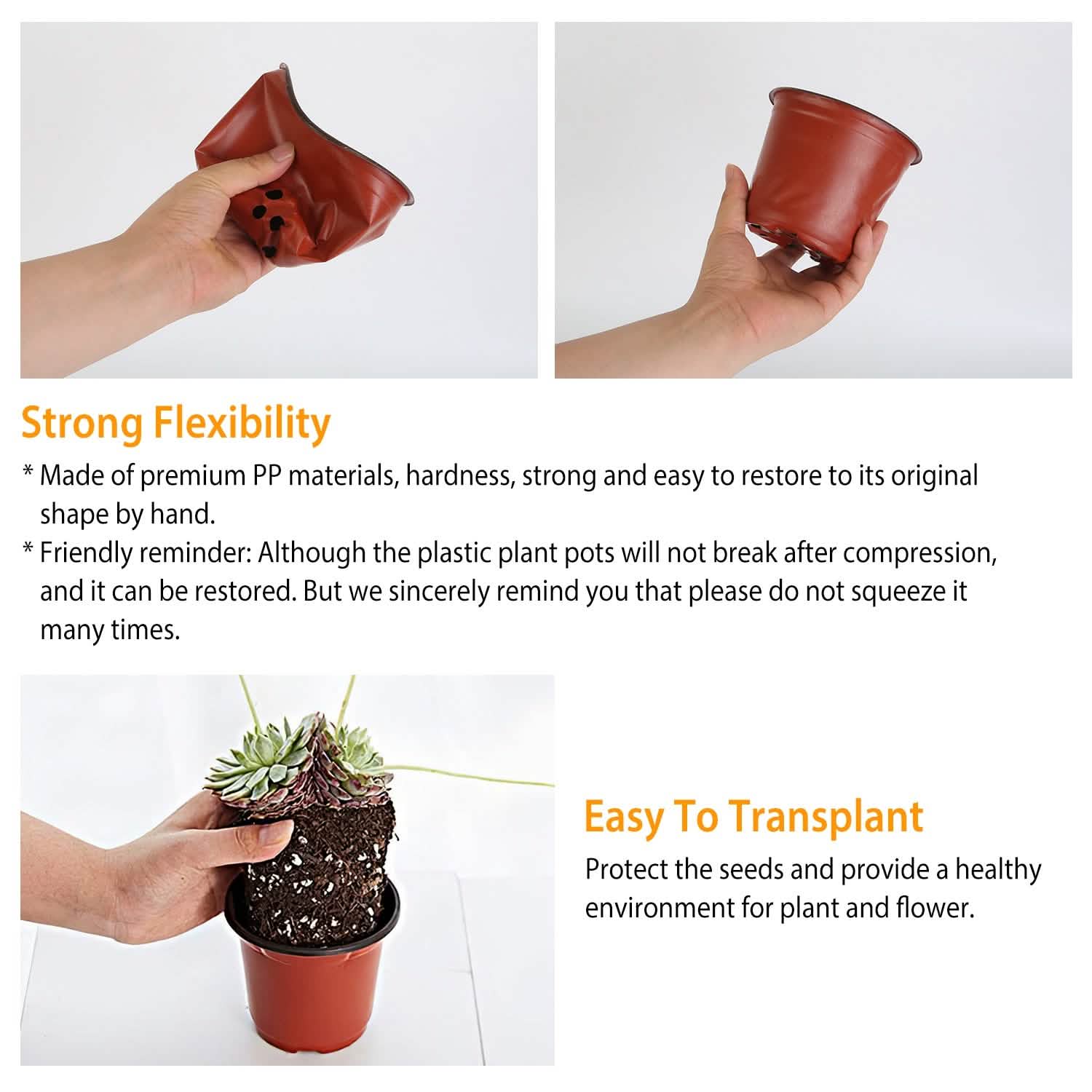 Strong Flexibility

* Made of premium PP materials, hardness, strong and easy to restore to its original shape by hand.

* Friendly reminder: Although the plastic plant pots will not break after compression, and it can be restored. But we sincerely remind you that please do not squeeze it many times.

Easy To Transplant

Protect the seeds and provide a healthy environment for plant and flower.