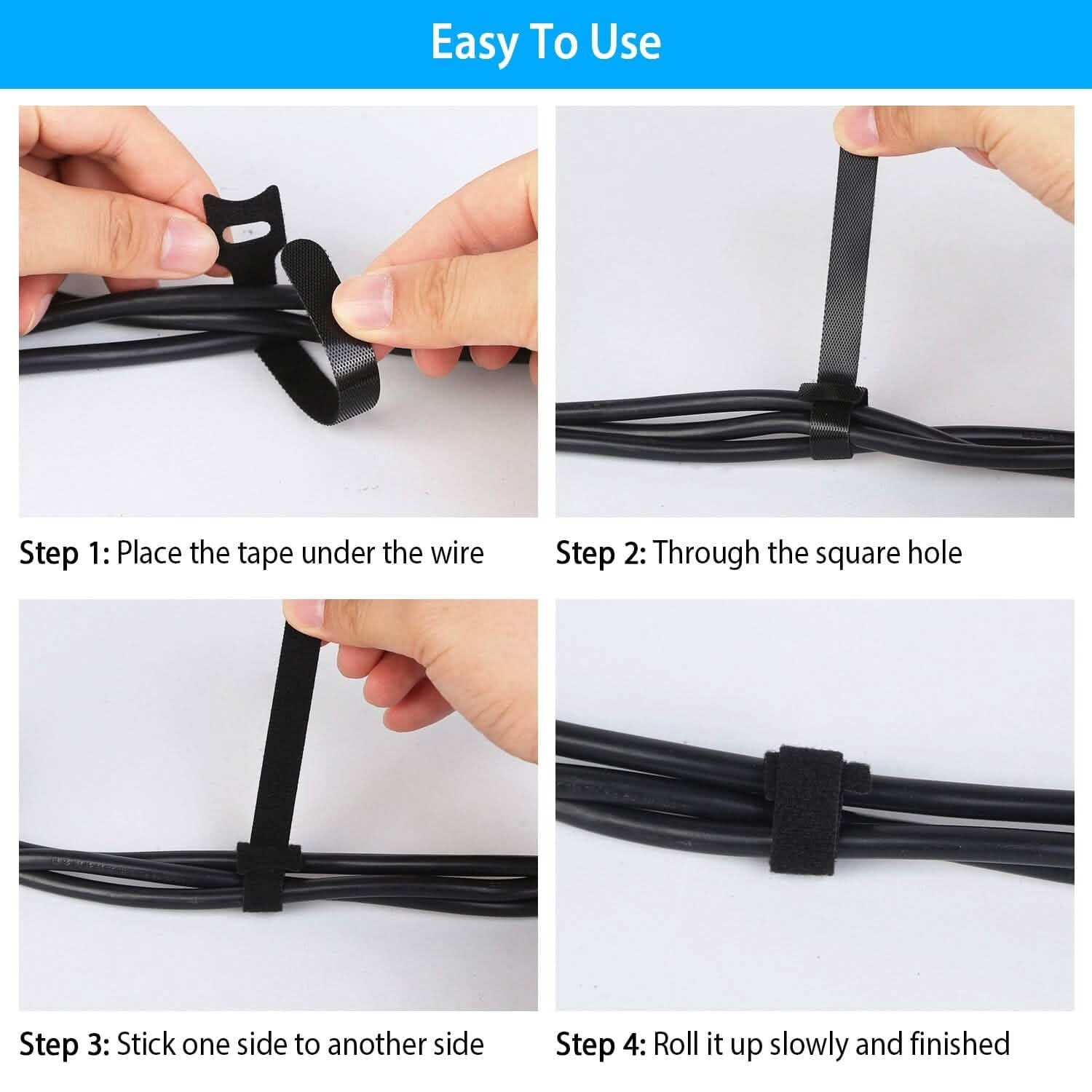 Easy To Use

Step 1: Place the tape under the wire

Step 2: Through the square hole

Step 3: Stick one side to another side

Step 4: Roll it up slowly and finished