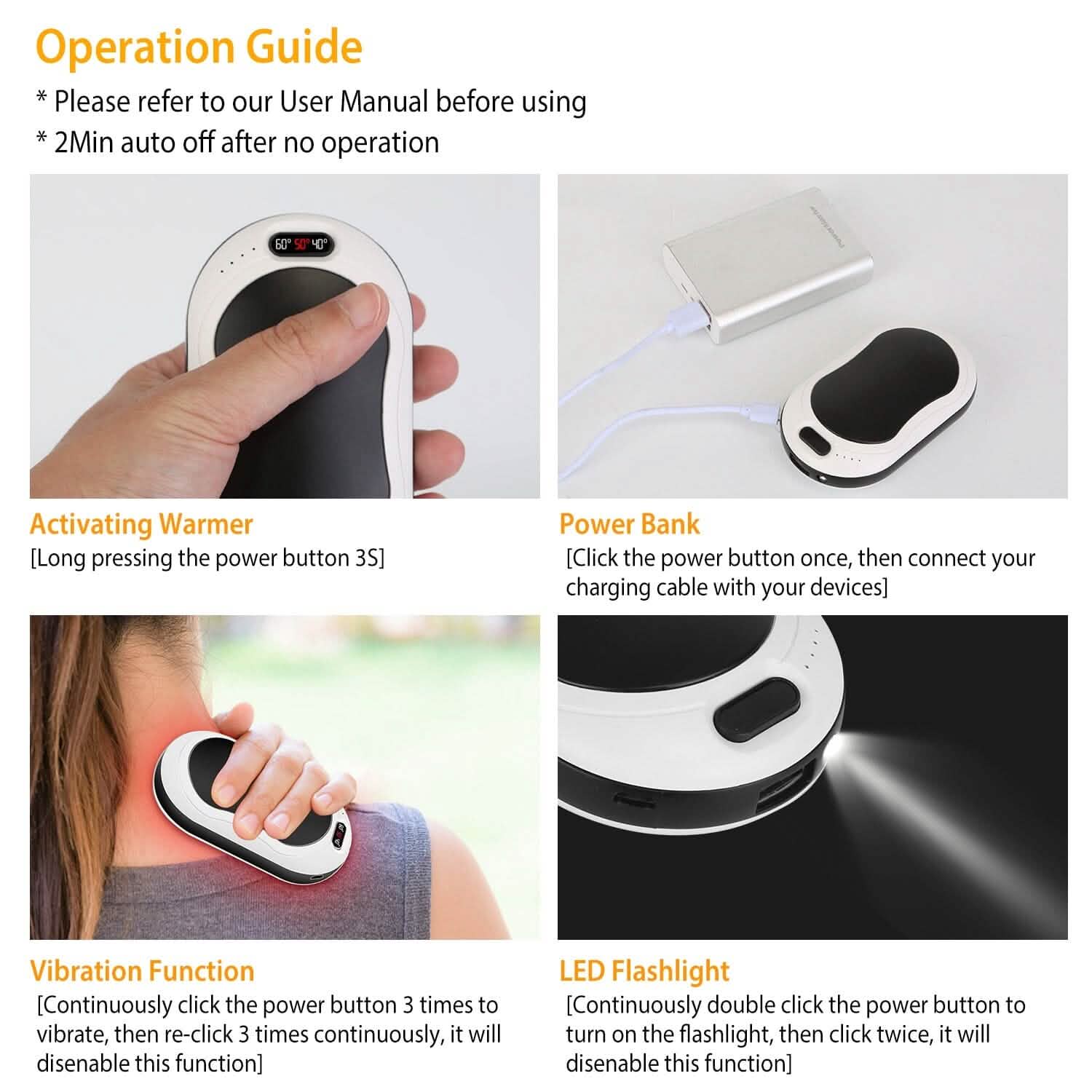 Operation Guide

* Please refer to our User Manual before using

* 2Min auto off after no operation

60° 50° 40°

Activating Warmer

[Long pressing the power button 3S]

Power Bank

[Click the power button once, then connect your charging cable with your devices]

Vibration Function

[Continuously click the power button 3 times to vibrate, then re-click 3 times continuously, it will disenable this function]

LED Flashlight

[Continuously double click the power button to turn on the flashlight, then click twice, it will disenable this function]