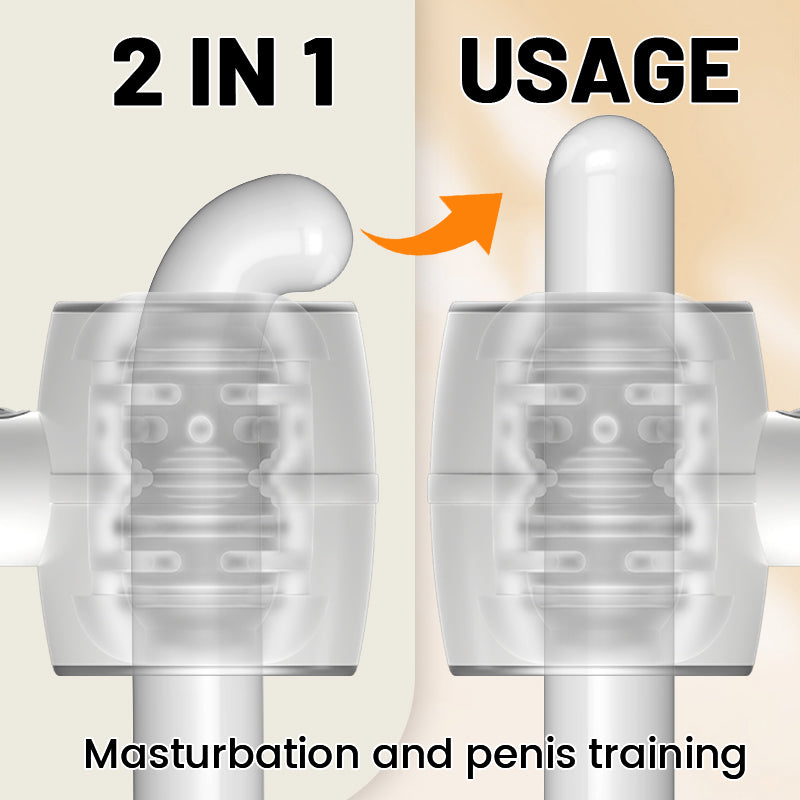 2 IN 1 USAGE

Masturbation and penis training