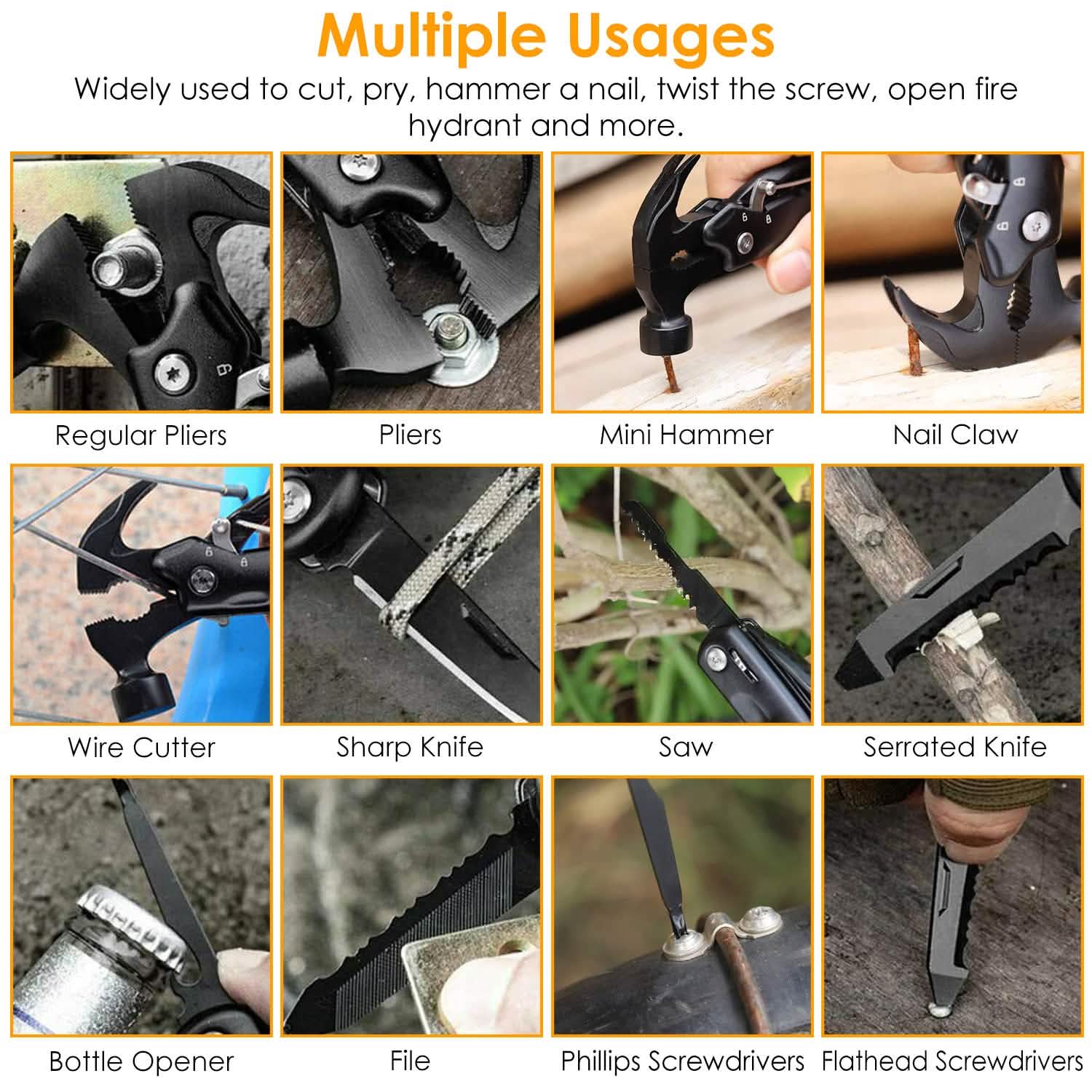 Multiple Usages

Widely used to cut, pry, hammer a nail, twist the screw, open fire hydrant and more.

Regular Pliers

Pliers

Mini Hammer

Nail Claw

Wire Cutter

Sharp Knife

Saw

Serrated Knife

Bottle Opener

File

Phillips Screwdrivers

Flathead Screwdrivers