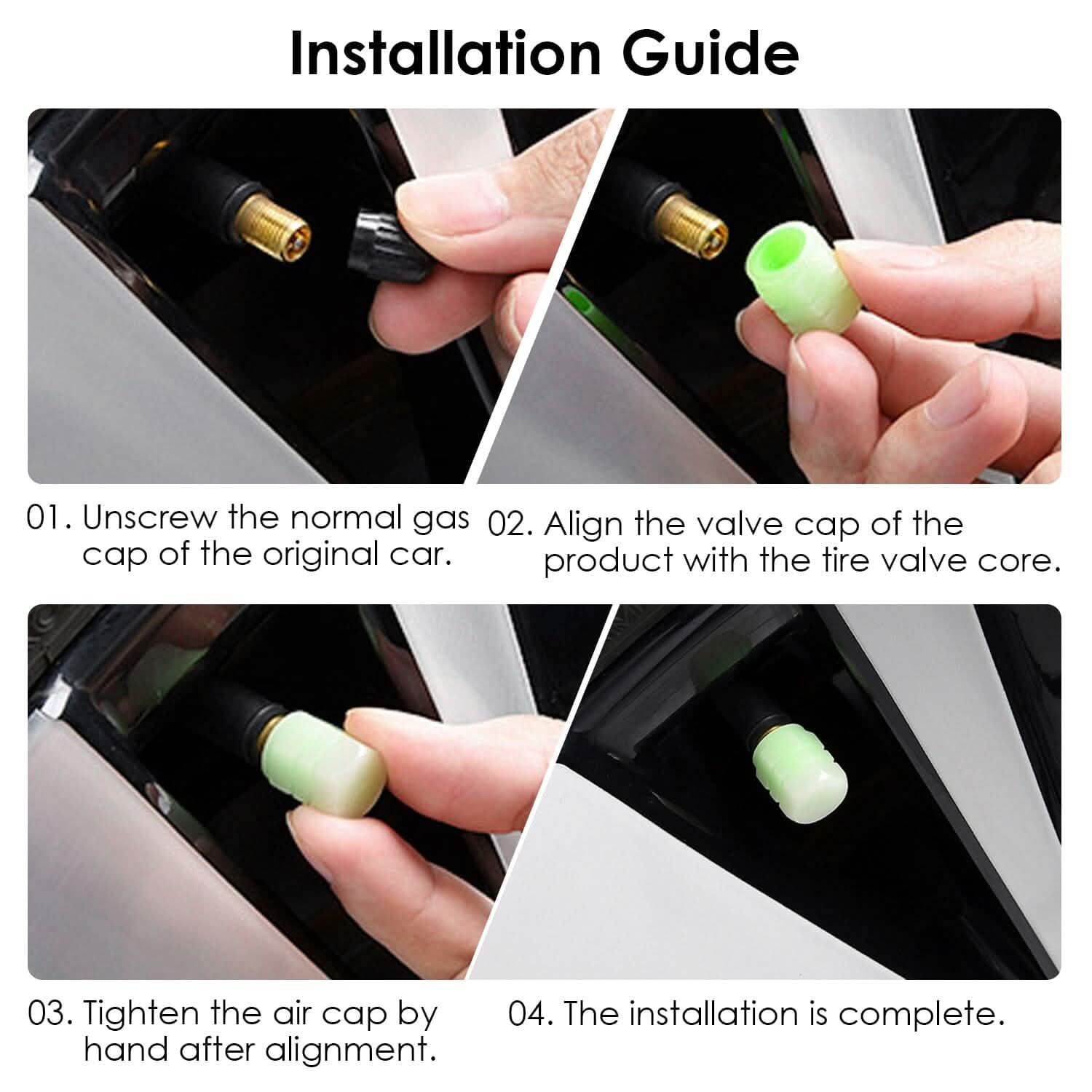 Installation Guide

01. Unscrew the normal gas cap of the original car.

02. Align the valve cap of the product with the tire valve core.

03. Tighten the air cap by hand after alignment.

04. The installation is complete.