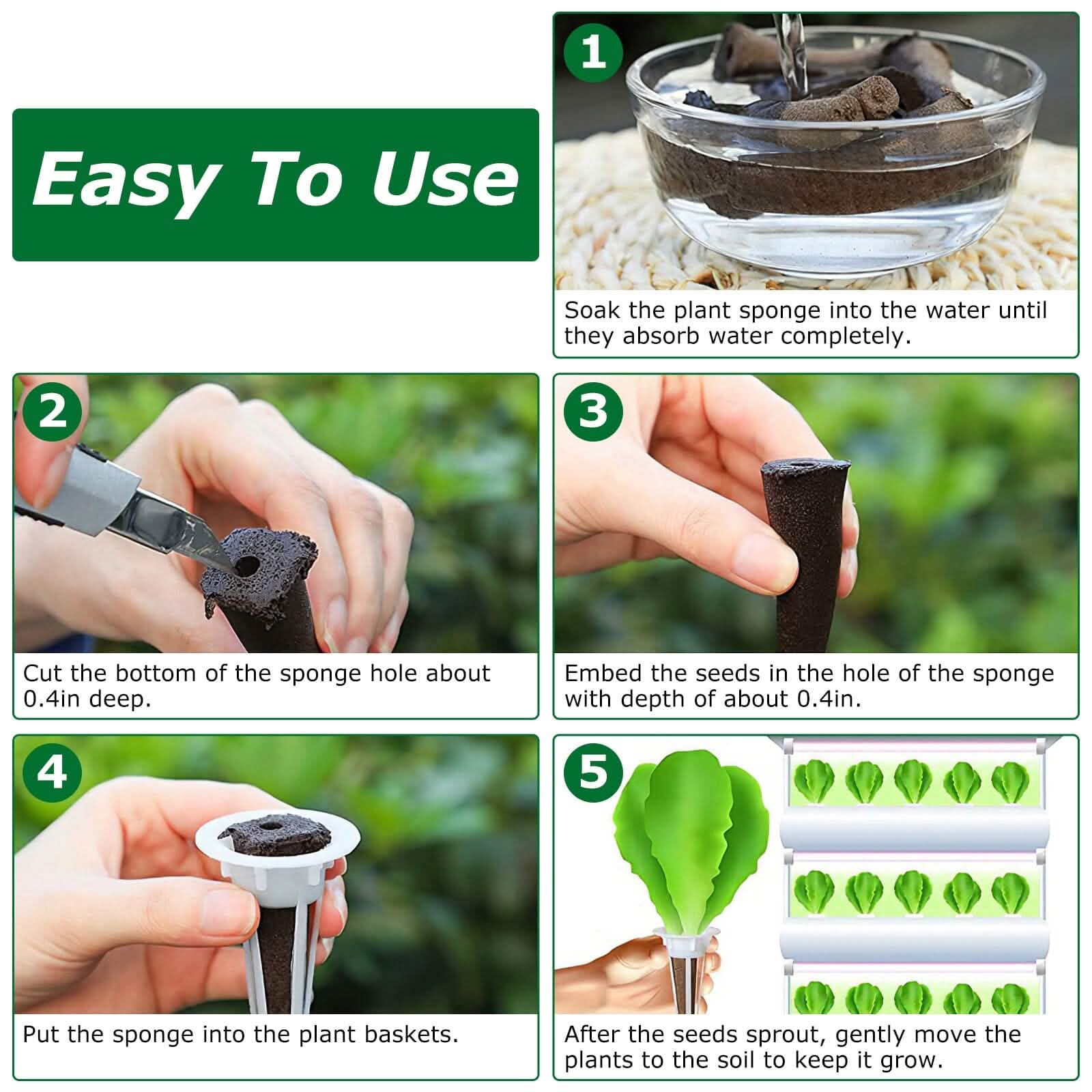 Easy To Use

1

Soak the plant sponge into the water until they absorb water completely.

2

Cut the bottom of the sponge hole about 0.4in deep.

3

Embed the seeds in the hole of the sponge with depth of about 0.4in.

4

Put the sponge into the plant baskets.

5

After the seeds sprout, gently move the plants to the soil to keep it grow.