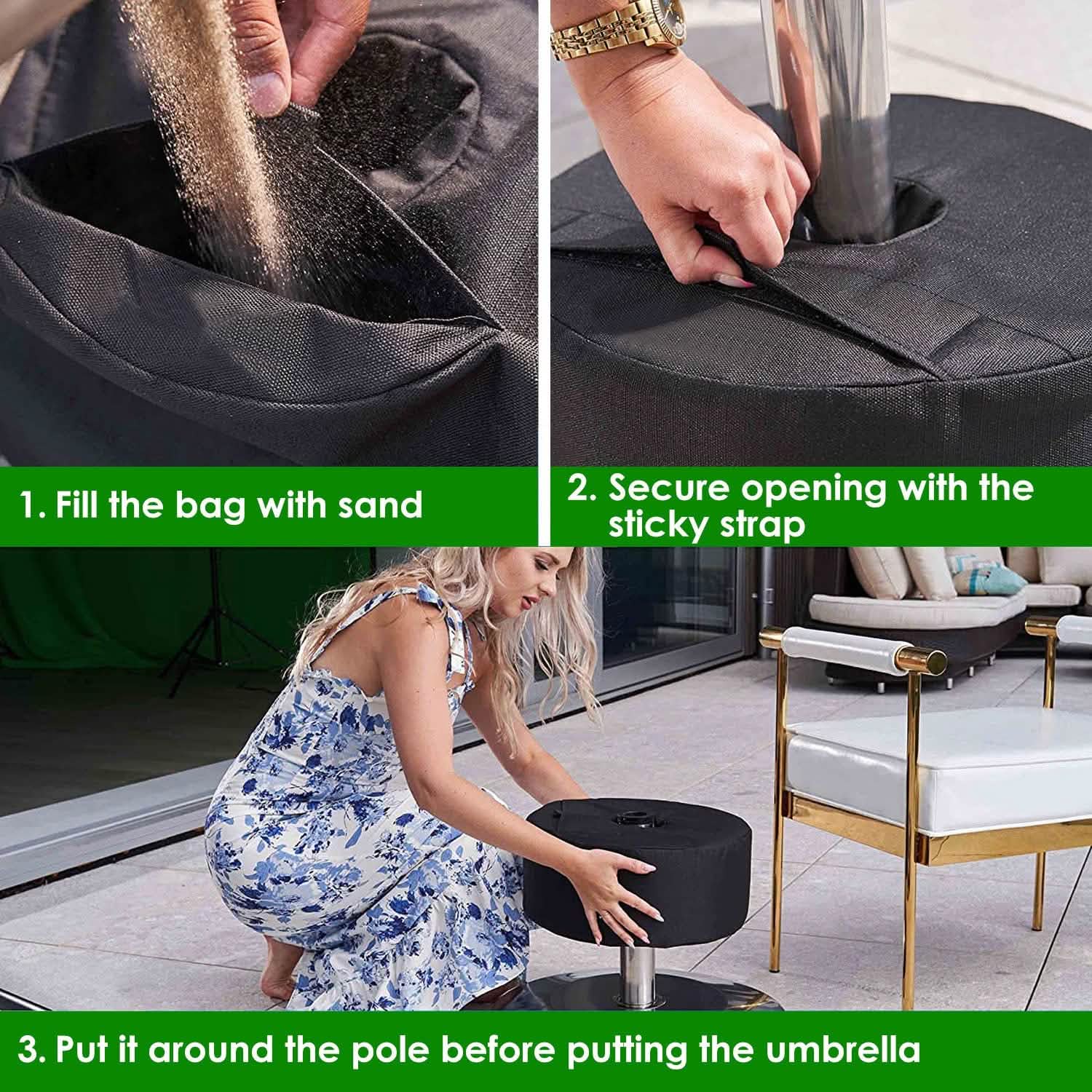 1. Fill the bag with sand

2. Secure opening with the sticky strap

3. Put it around the pole before putting the umbrella