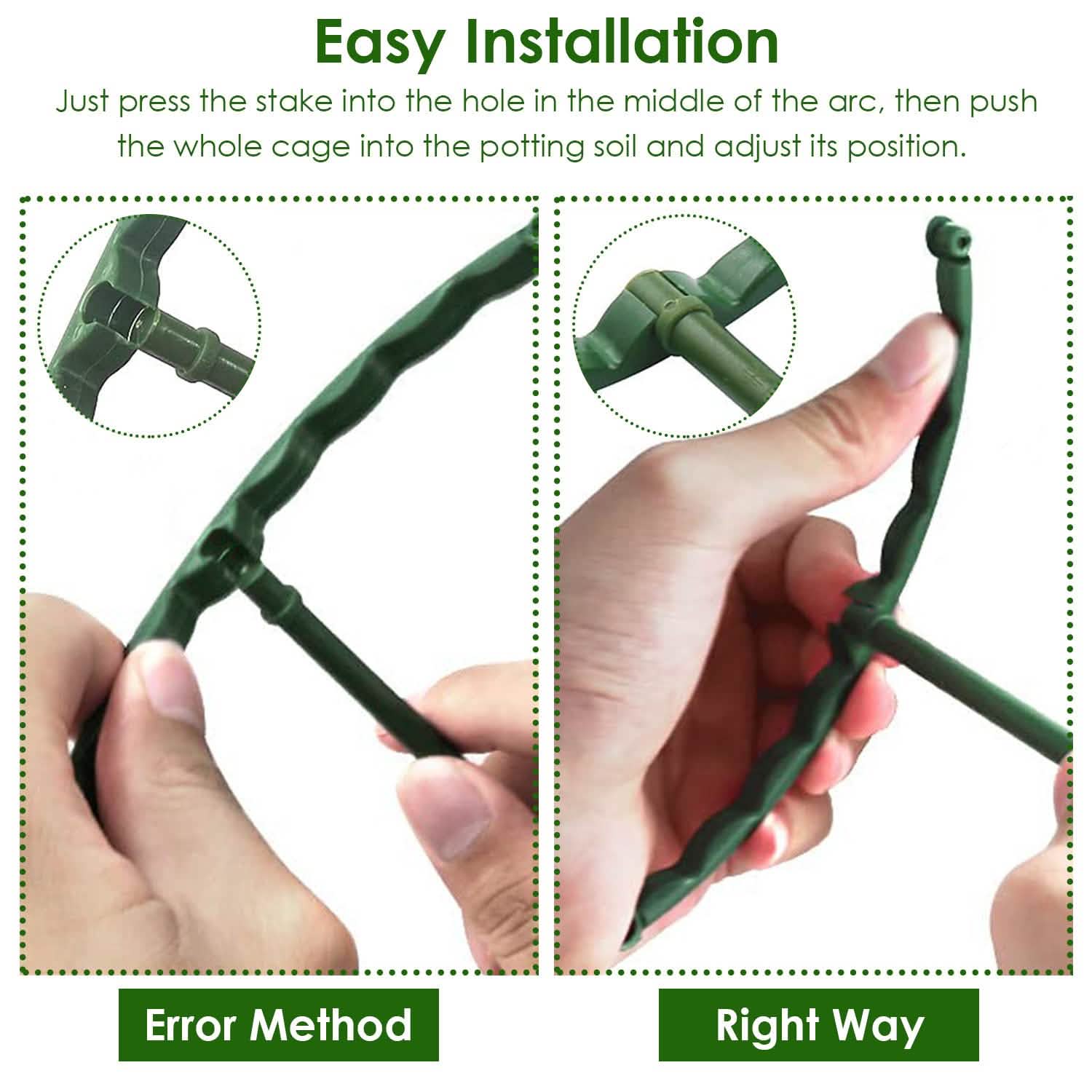 Easy Installation

Just press the stake into the hole in the middle of the arc, then push the whole cage into the potting soil and adjust its position.

Error Method

Right Way