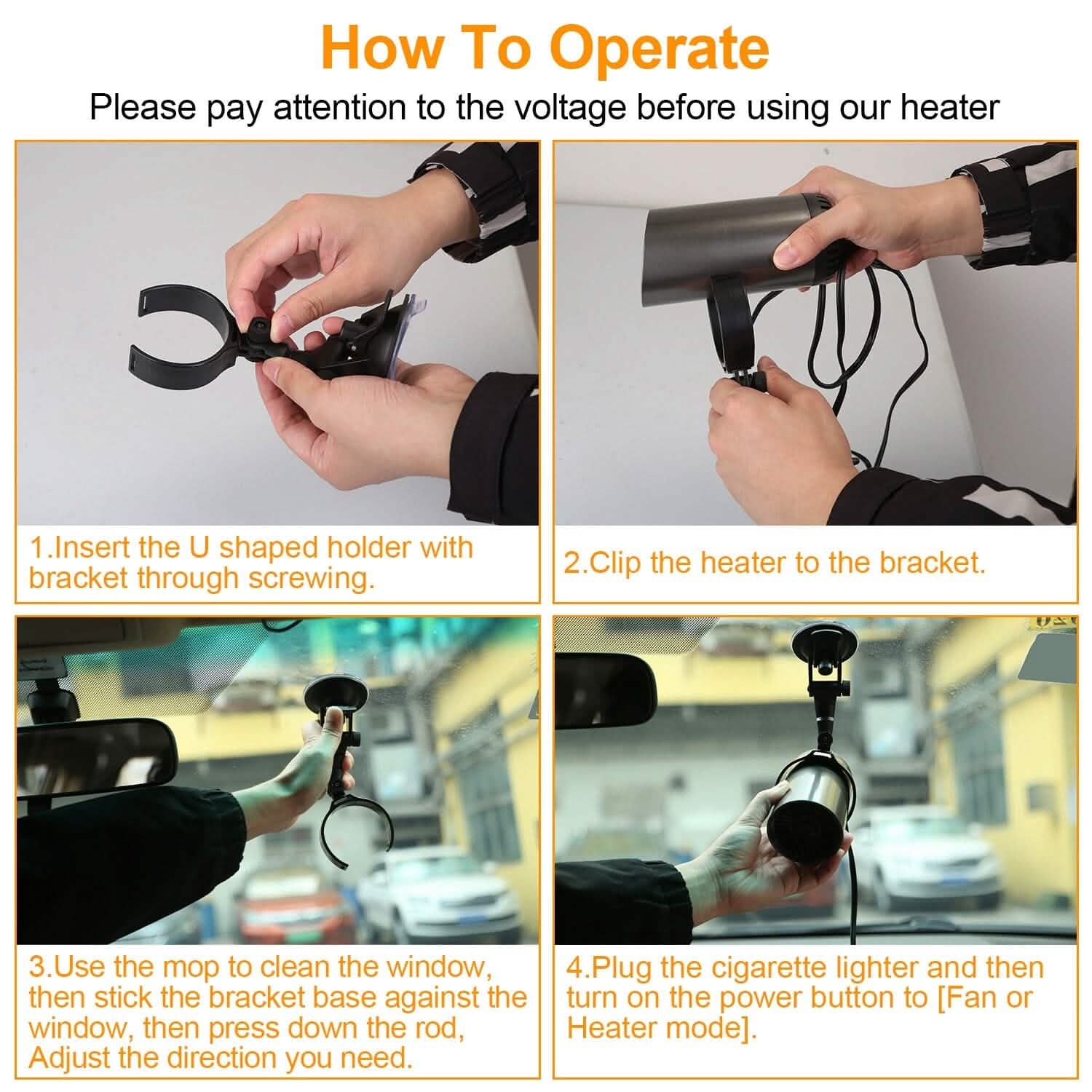 How To Operate

Please pay attention to the voltage before using our heater

1.Insert the U shaped holder with bracket through screwing.

2.Clip the heater to the bracket.

3.Use the mop to clean the window, then stick the bracket base against the window, then press down the rod, Adjust the direction you need.

4.Plug the cigarette lighter and then turn on the power button to [Fan or Heater mode].