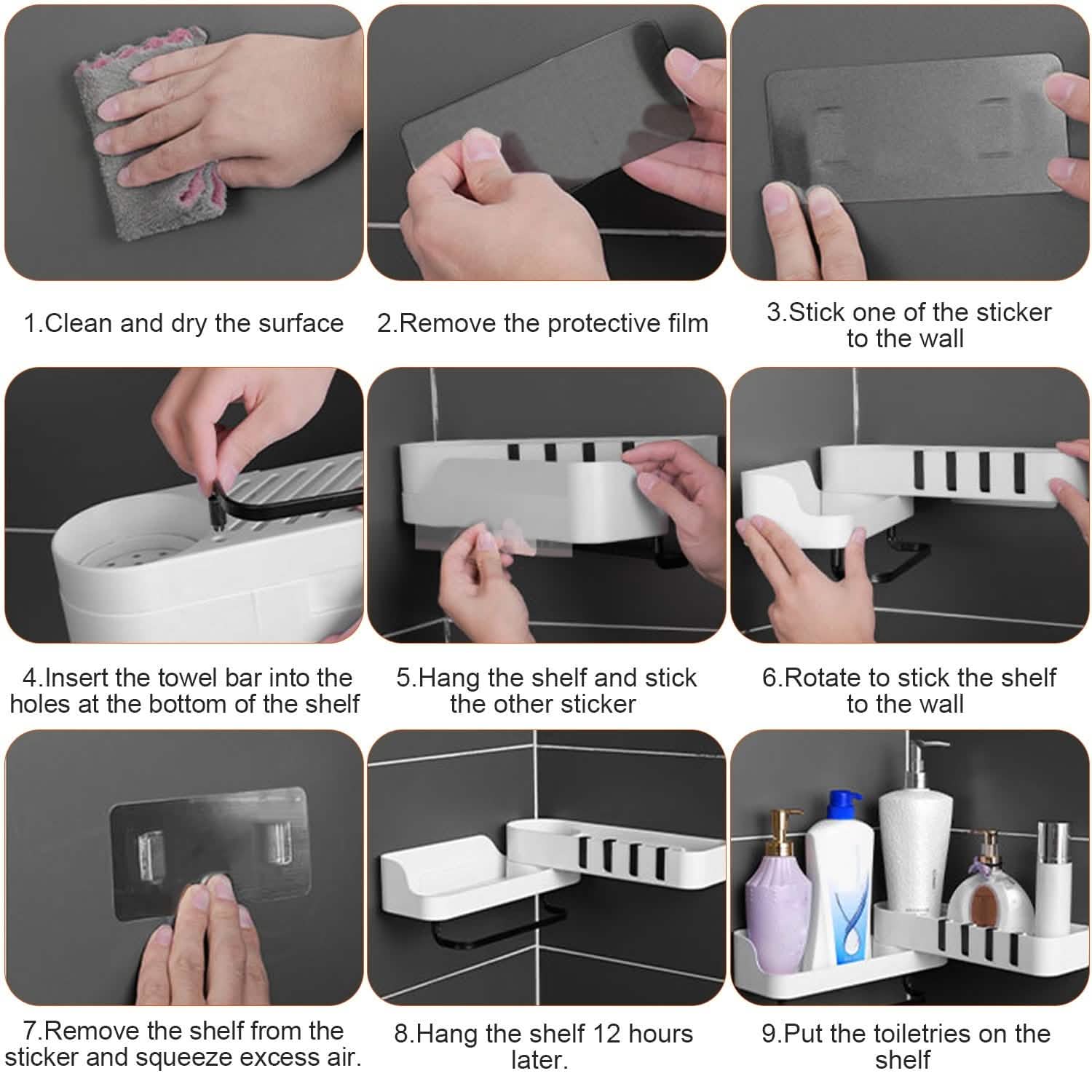 1.Clean and dry the surface

2.Remove the protective film

3.Stick one of the sticker to the wall

4.Insert the towel bar into the holes at the bottom of the shelf

5.Hang the shelf and stick the other sticker

6.Rotate to stick the shelf to the wall

7.Remove the shelf from the sticker and squeeze excess air.

8.Hang the shelf 12 hours later.

9.Put the toiletries on the shelf