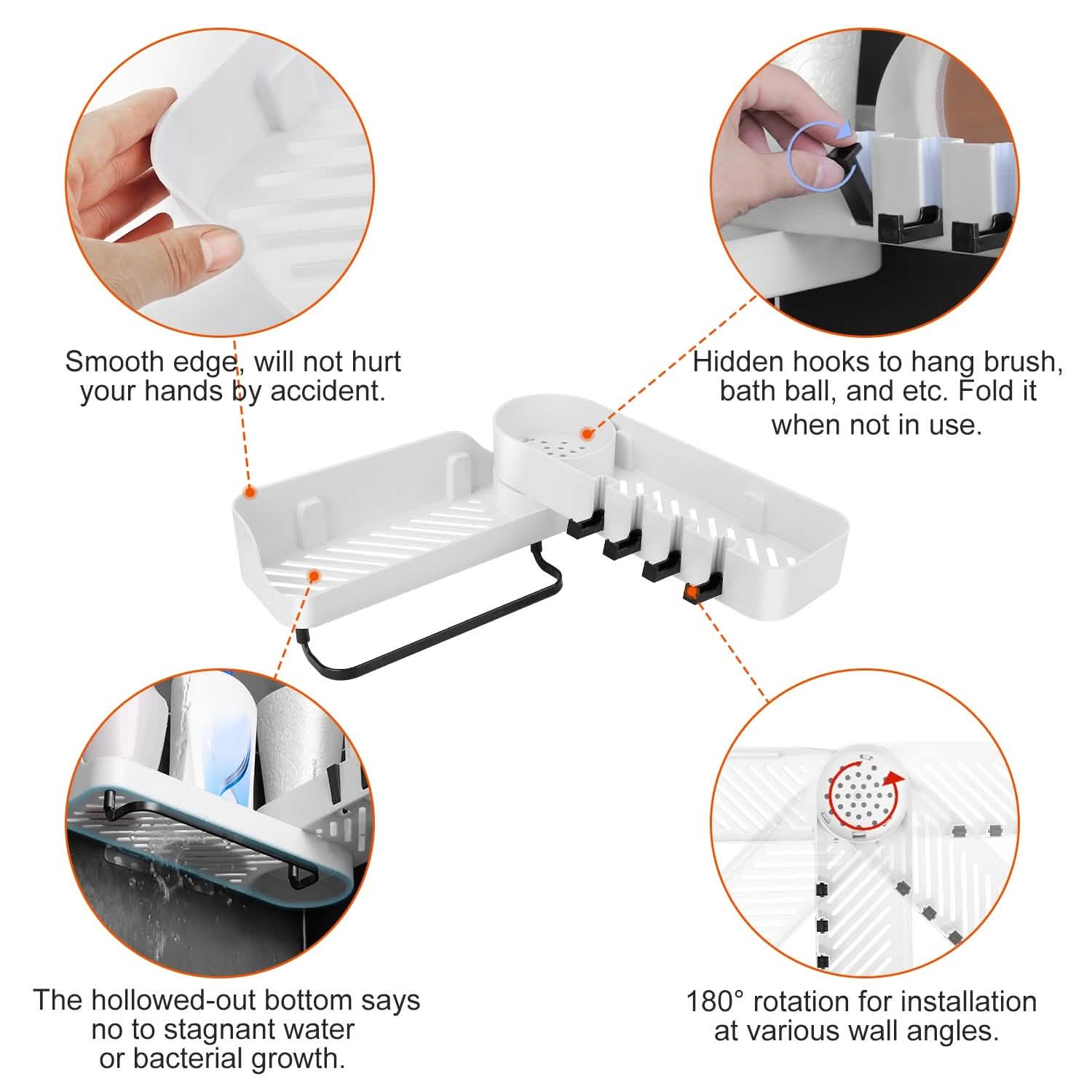 Smooth edge, will not hurt your hands by accident.

Hidden hooks to hang brush, bath ball, and etc. Fold it when not in use.

The hollowed-out bottom says no to stagnant water or bacterial growth.

180° rotation for installation at various wall angles.