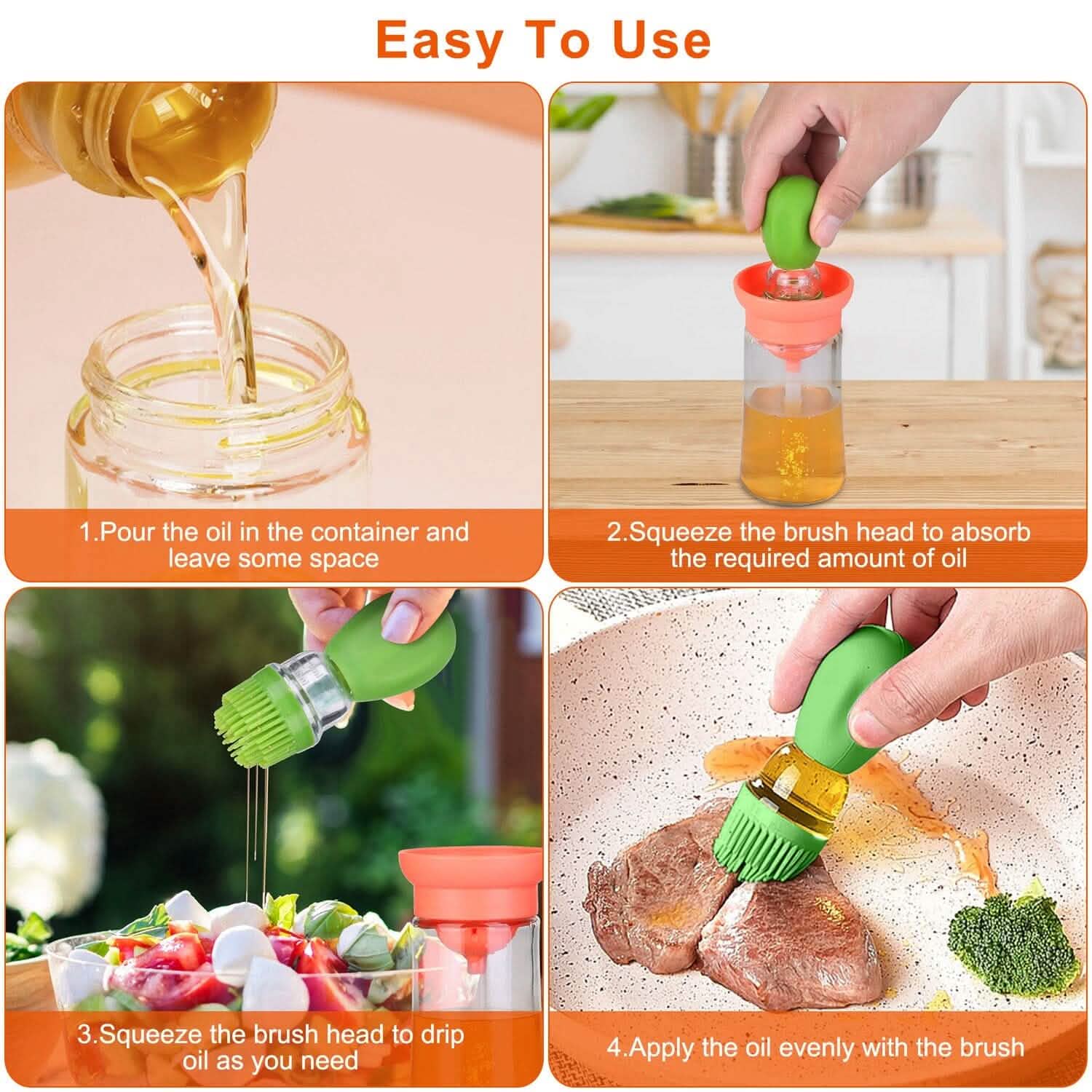 Easy To Use

1.Pour the oil in the container and leave some space

2.Squeeze the brush head to absorb the required amount of oil

3.Squeeze the brush head to drip oil as you need

4.Apply the oil evenly with the brush