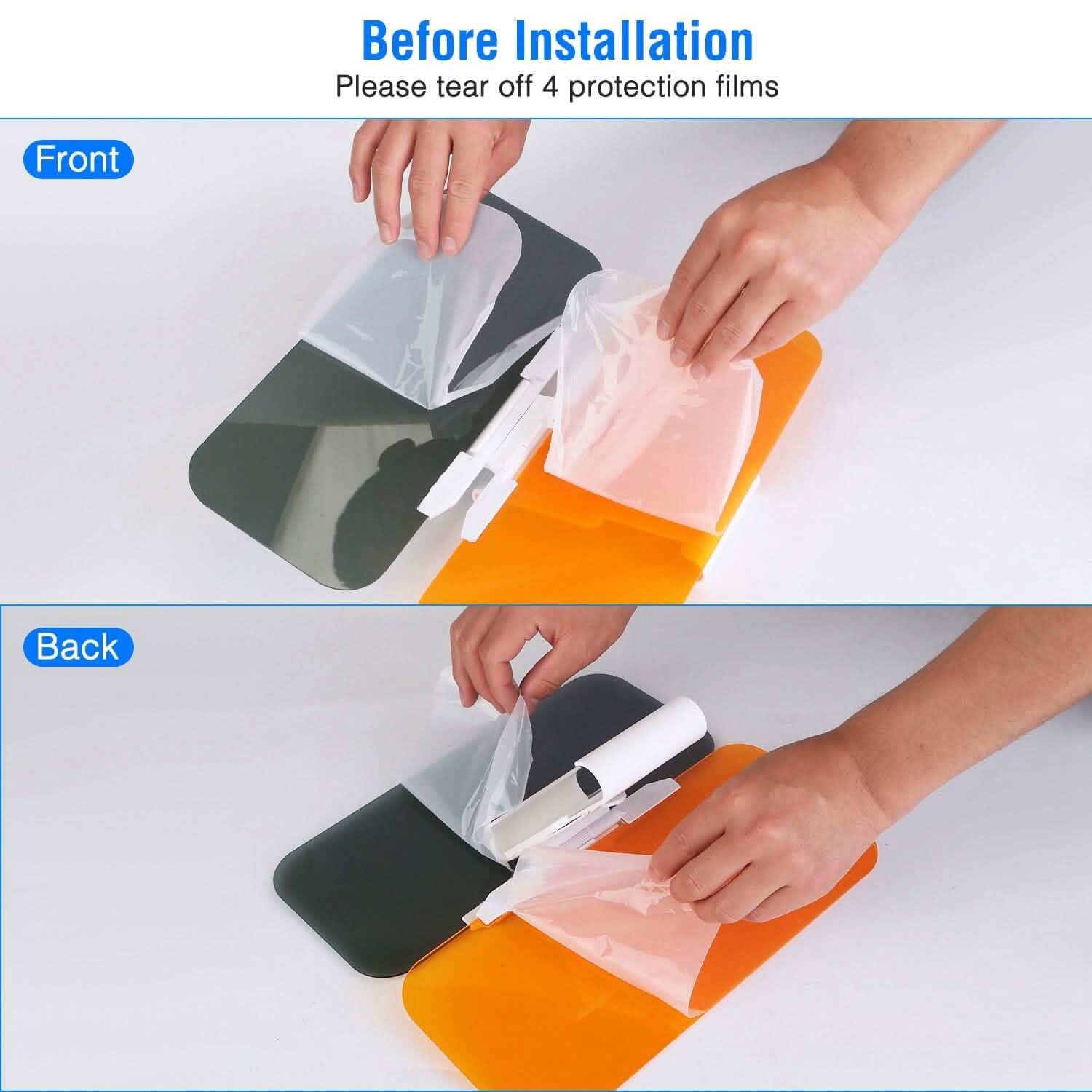 Before Installation
Please tear off 4 protection films

Front

Back