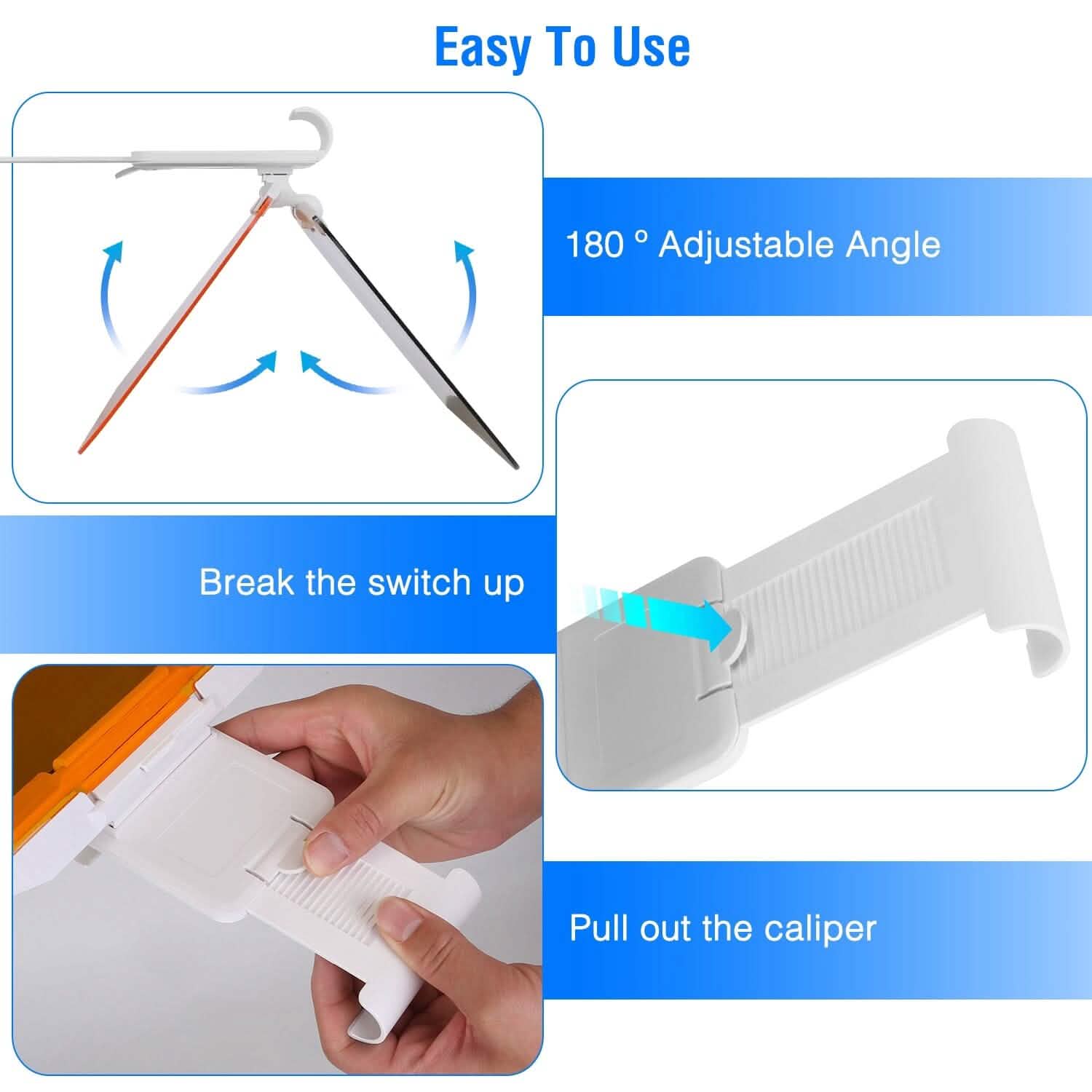 Easy To Use

180 ° Adjustable Angle

Break the switch up

Pull out the caliper