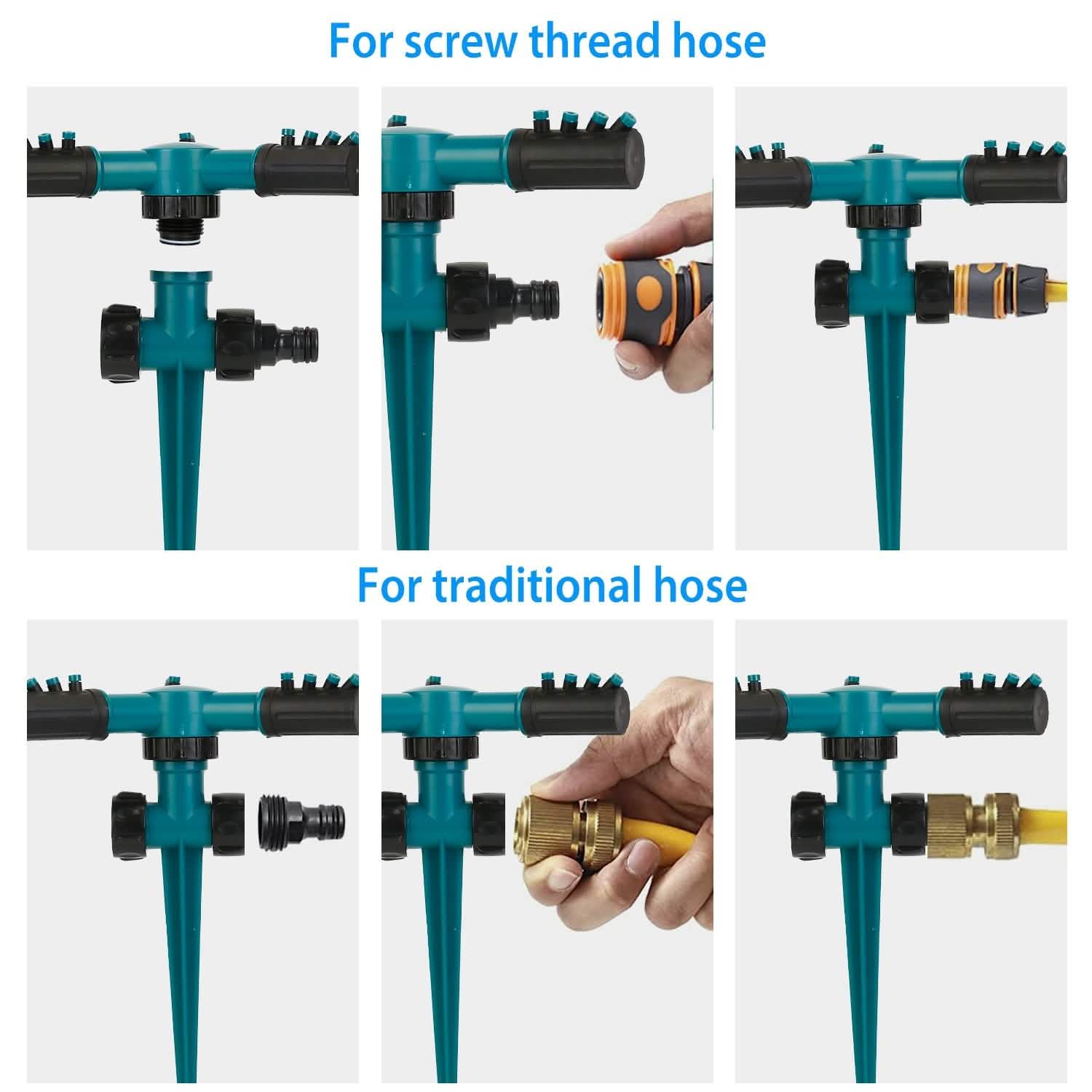 For screw thread hose

For traditional hose