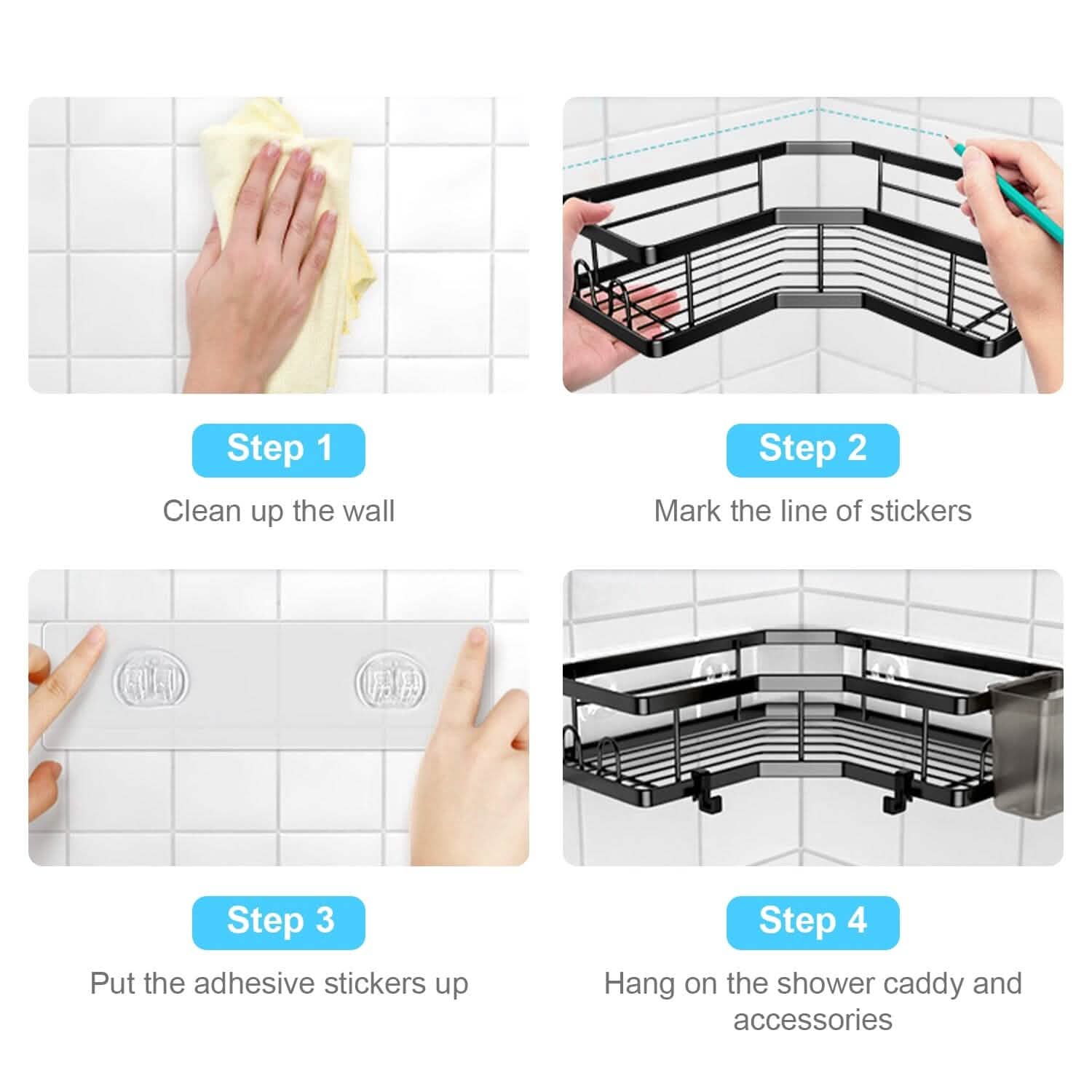 Step 1
Clean up the wall

Step 2
Mark the line of stickers

Step 3
Put the adhesive stickers up

Step 4
Hang on the shower caddy and accessories