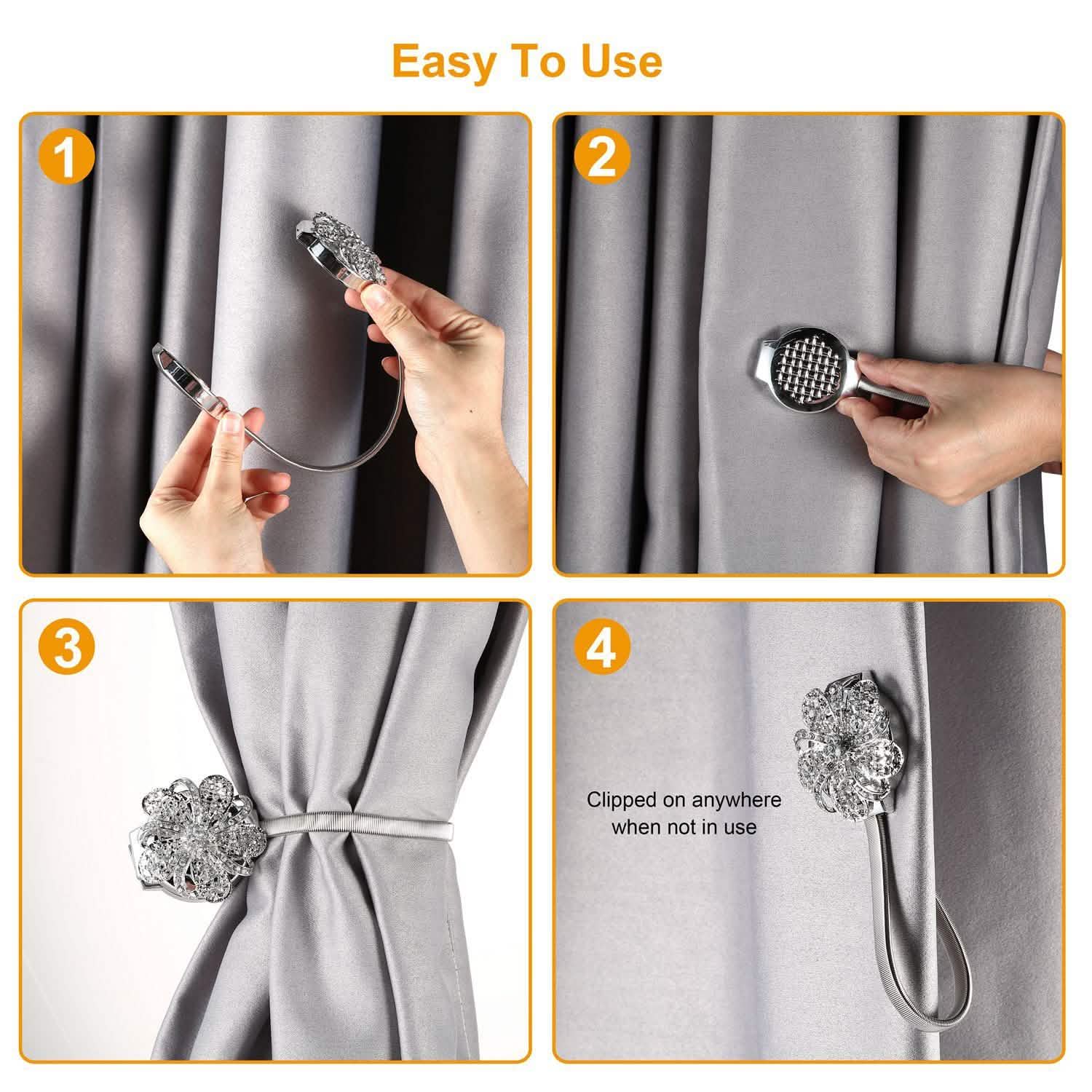 Easy To Use

1

2

3

4

Clipped on anywhere when not in use