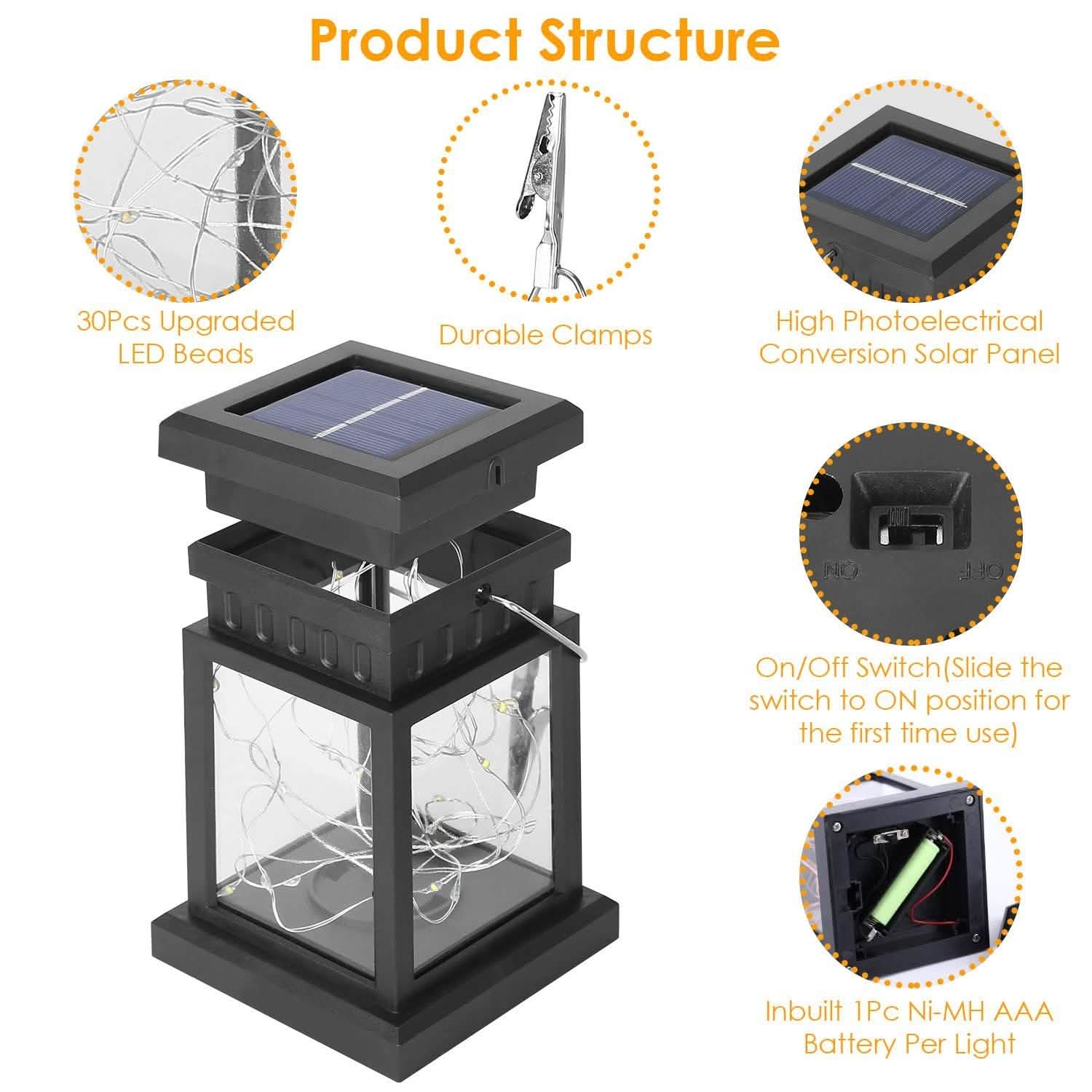 Product Structure

30Pcs Upgraded LED Beads

Durable Clamps

High Photoelectrical Conversion Solar Panel

ON

OFF

On/Off Switch(Slide the switch to ON position for the first time use)

Inbuilt 1Pc Ni-MH AAA Battery Per Light