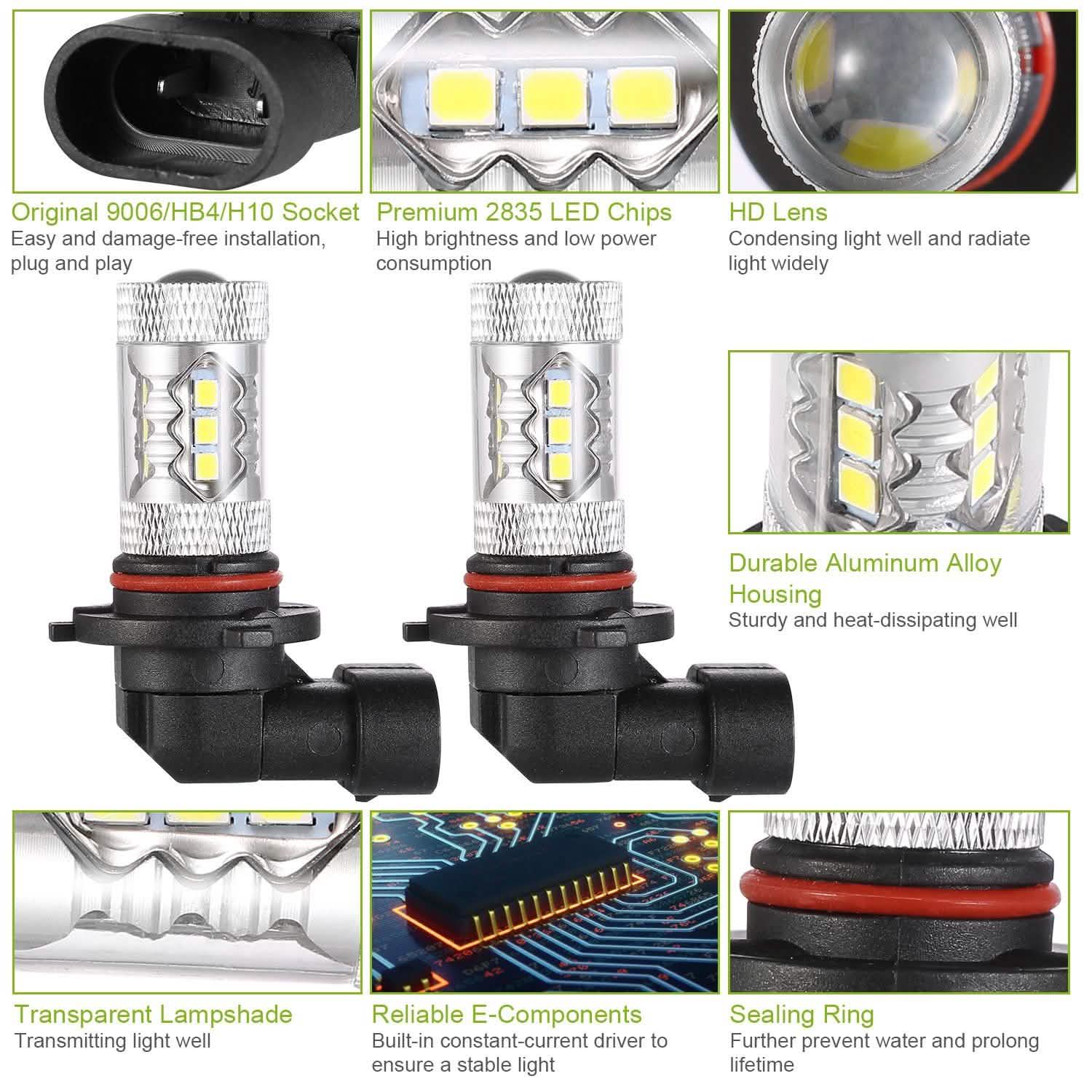 Original 9006/HB4/H10 Socket
Easy and damage-free installation, plug and play

Premium 2835 LED Chips
High brightness and low power consumption

HD Lens
Condensing light well and radiate light widely

Durable Aluminum Alloy Housing
Sturdy and heat-dissipating well

Transparent Lampshade
Transmitting light well

Reliable E-Components
Built-in constant-current driver to ensure a stable light

Sealing Ring
Further prevent water and prolong lifetime