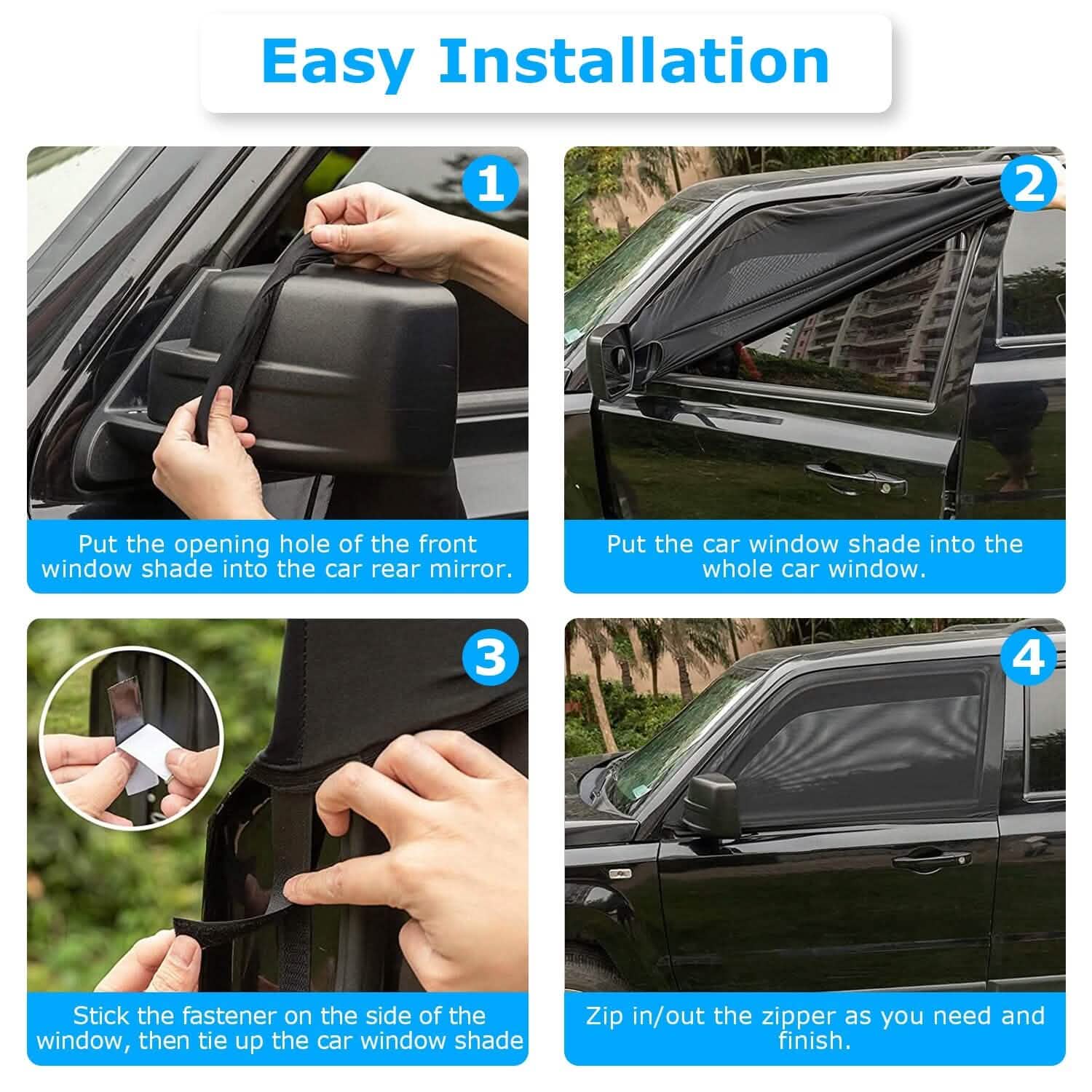 Easy Installation

1

Put the opening hole of the front window shade into the car rear mirror.

2

Put the car window shade into the whole car window.

3

Stick the fastener on the side of the window, then tie up the car window shade

4

Zip in/out the zipper as you need and finish.