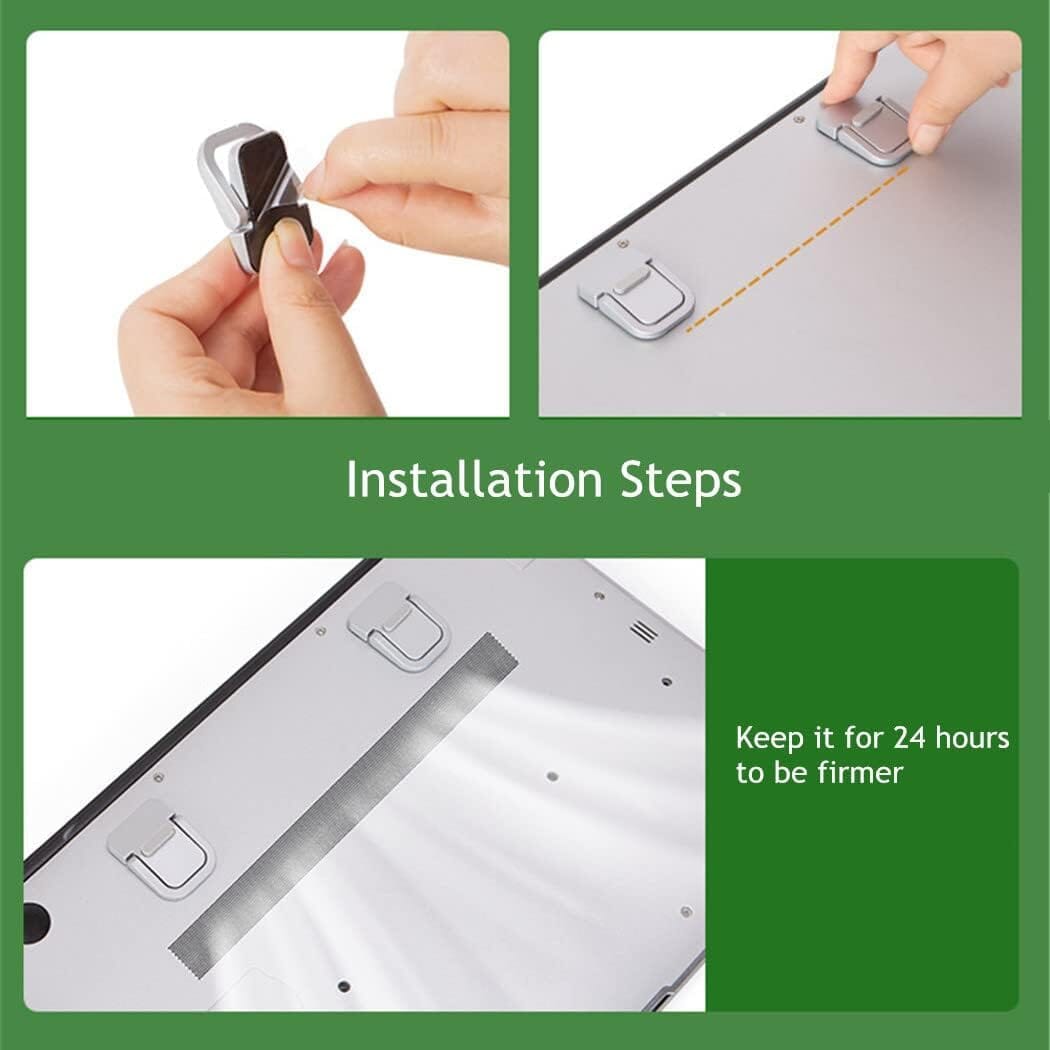 Installation Steps

Keep it for 24 hours to be firmer