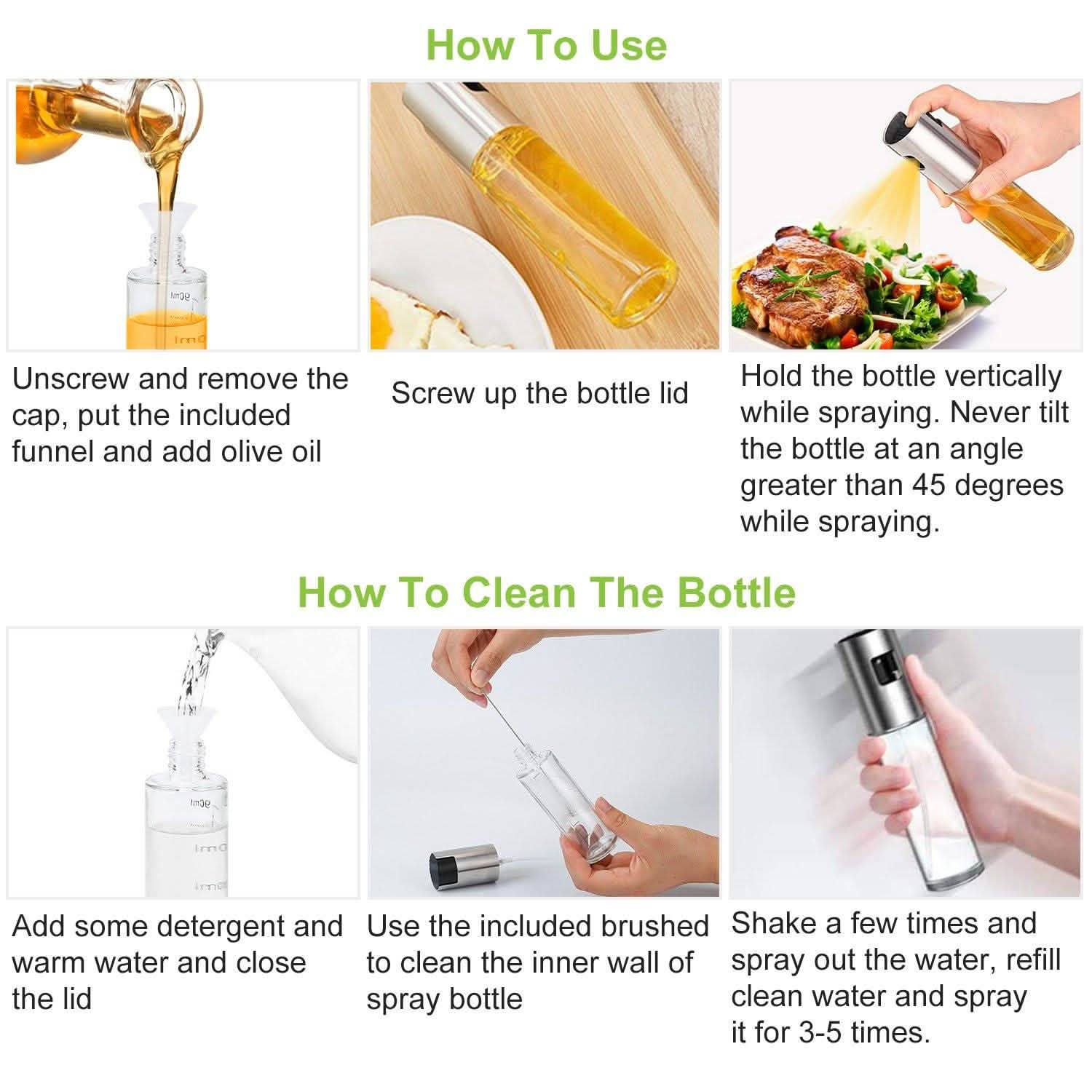 How To Use

Unscrew and remove the cap, put the included funnel and add olive oil

Screw up the bottle lid

Hold the bottle vertically while spraying. Never tilt the bottle at an angle greater than 45 degrees while spraying.

How To Clean The Bottle

Add some detergent and warm water and close the lid

Use the included brushed to clean the inner wall of spray bottle

Shake a few times and spray out the water, refill clean water and spray it for 3-5 times.