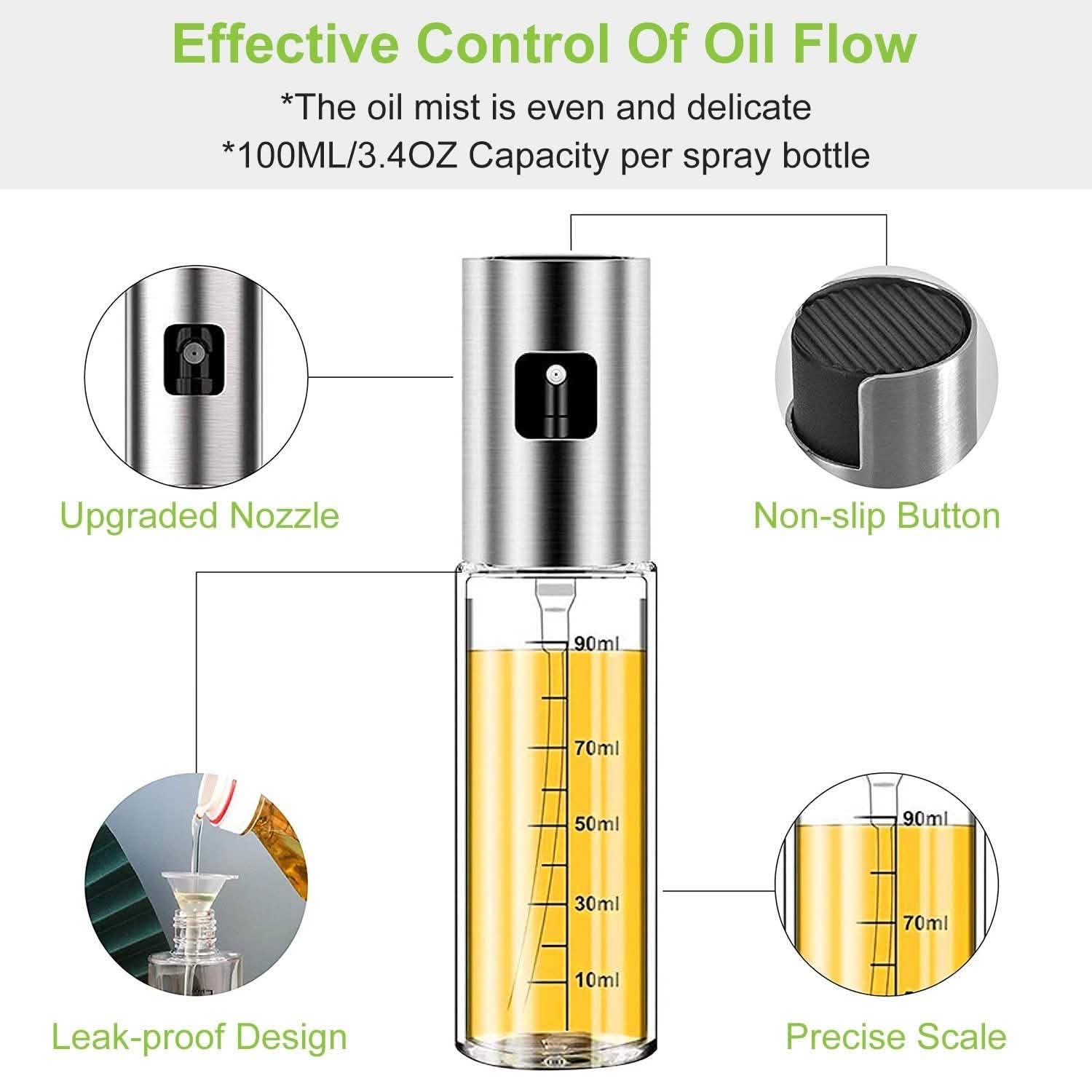 Effective Control Of Oil Flow

*The oil mist is even and delicate
*100ML/3.4OZ Capacity per spray bottle

Upgraded Nozzle

Non-slip Button

90ml
70ml
50ml
30ml
10ml

90ml
70ml

Leak-proof Design

Precise Scale