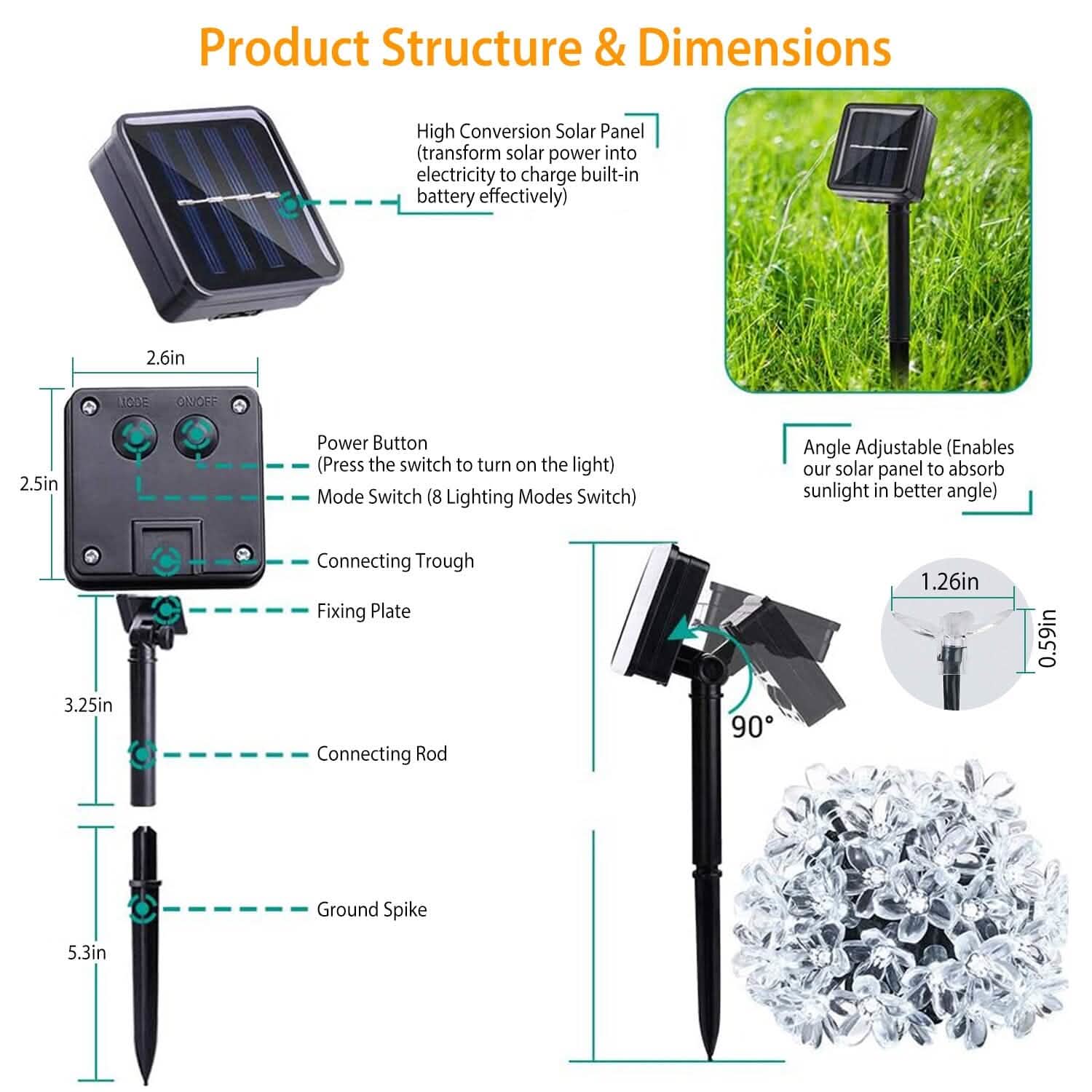 Product Structure & Dimensions

High Conversion Solar Panel (transform solar power into electricity to charge built-in battery effectively)

2.6in

MODE ON/OFF

2.5in

Power Button (Press the switch to turn on the light)

Mode Switch (8 Lighting Modes Switch)

Connecting Trough

Fixing Plate

3.25in

Connecting Rod

Ground Spike

5.3in

Angle Adjustable (Enables our solar panel to absorb sunlight in better angle)

1.26in

0.59in

90°