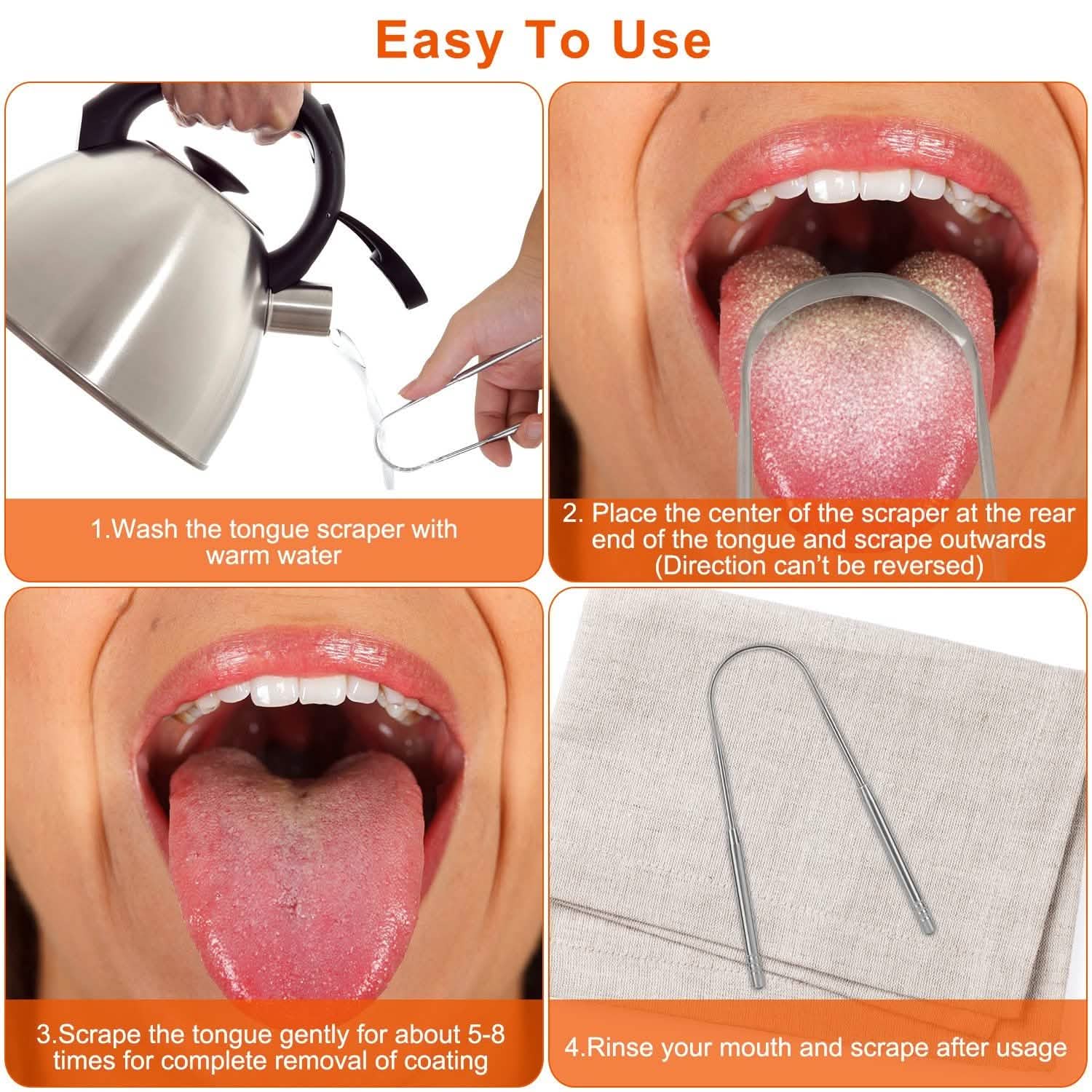 Easy To Use

1.Wash the tongue scraper with warm water

2. Place the center of the scraper at the rear end of the tongue and scrape outwards (Direction can't be reversed)

3.Scrape the tongue gently for about 5-8 times for complete removal of coating

4.Rinse your mouth and scrape after usage