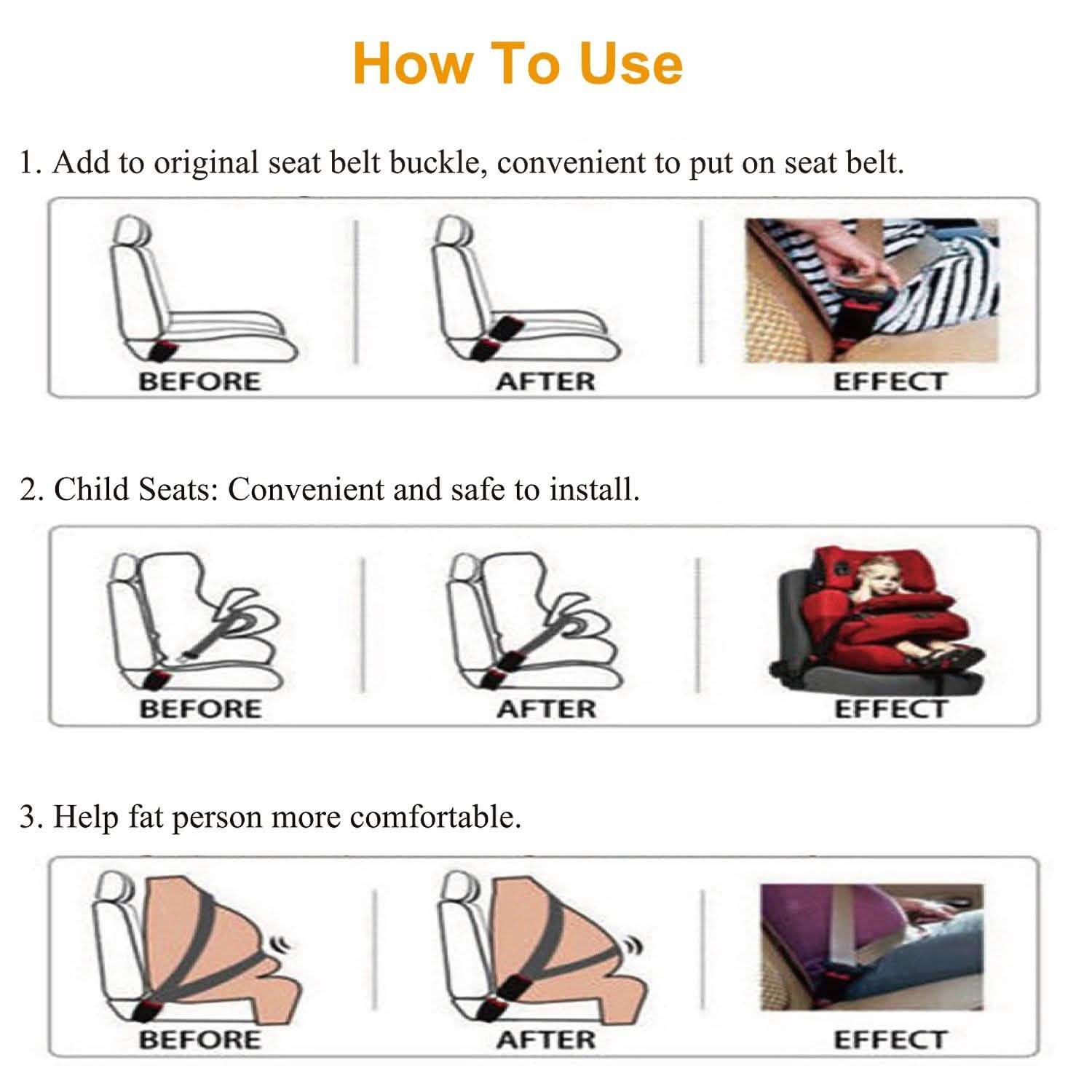 How To Use

1. Add to original seat belt buckle, convenient to put on seat belt.

BEFORE AFTER EFFECT

2. Child Seats: Convenient and safe to install.

BEFORE AFTER EFFECT

3. Help fat person more comfortable.

BEFORE AFTER EFFECT