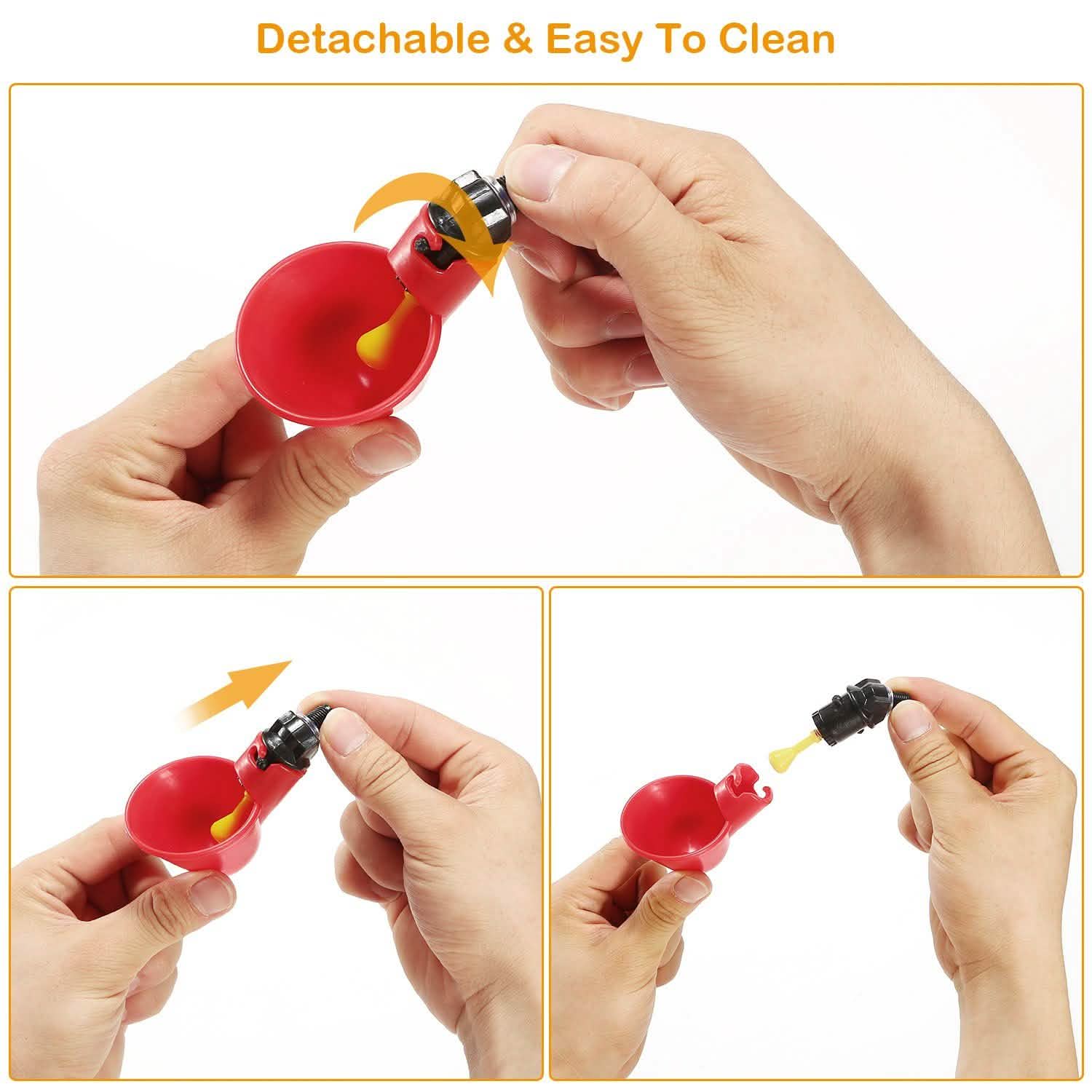 Detachable & Easy To Clean