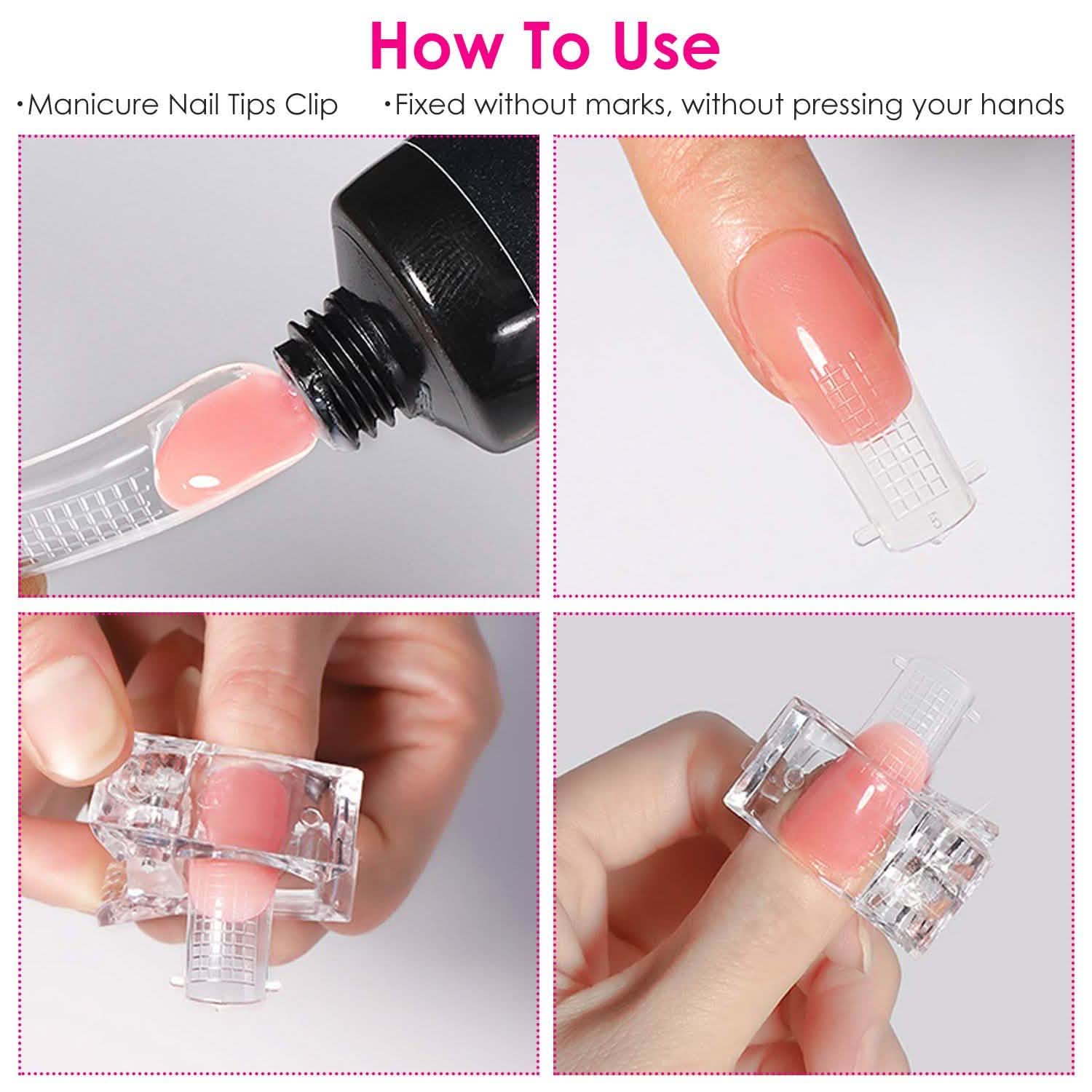 How To Use

·Manicure Nail Tips Clip

·Fixed without marks, without pressing your hands

5