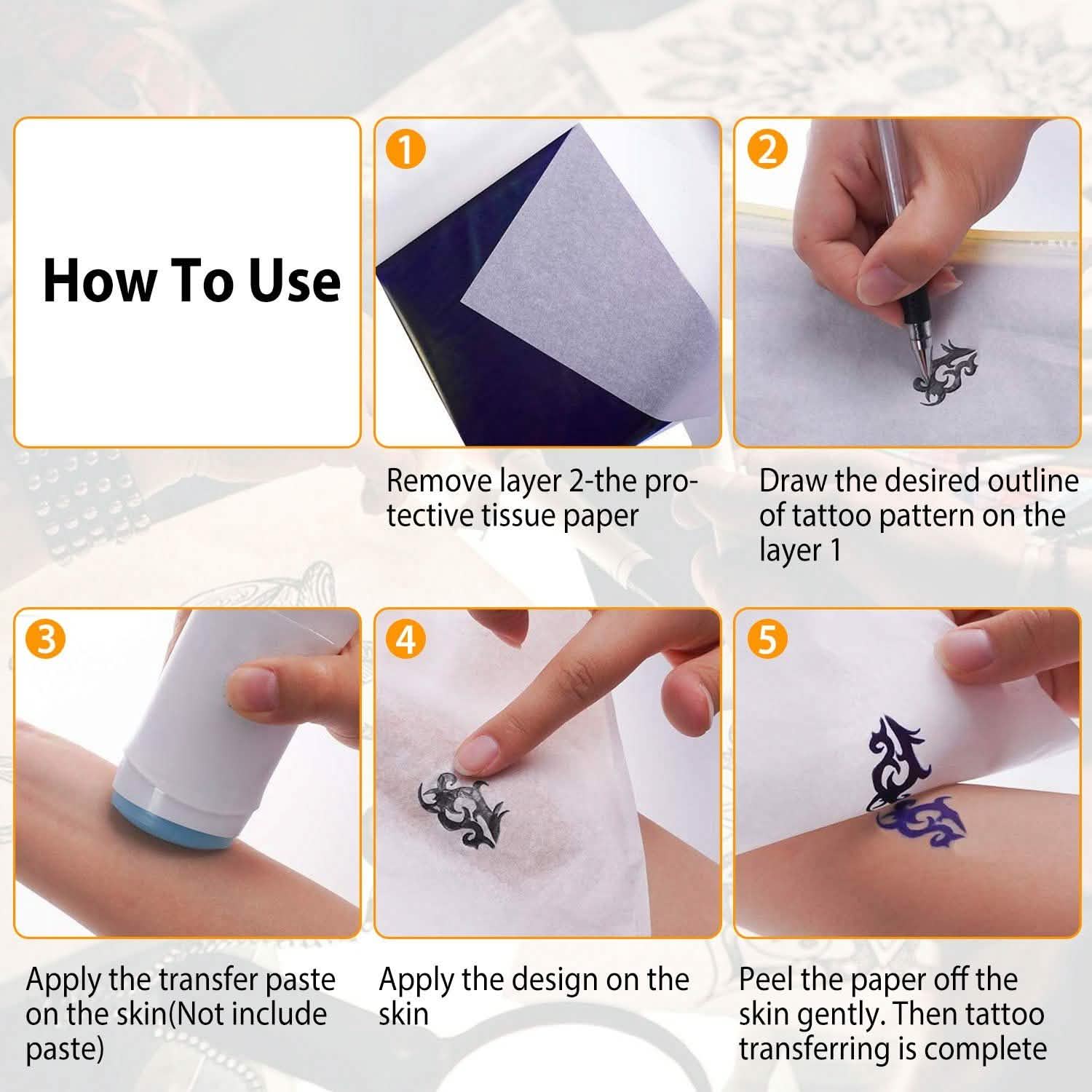 How To Use

1

Remove layer 2-the protective tissue paper

2

Draw the desired outline of tattoo pattern on the layer 1

3

Apply the transfer paste on the skin(Not include paste)

4

Apply the design on the skin

5

Peel the paper off the skin gently. Then tattoo transferring is complete