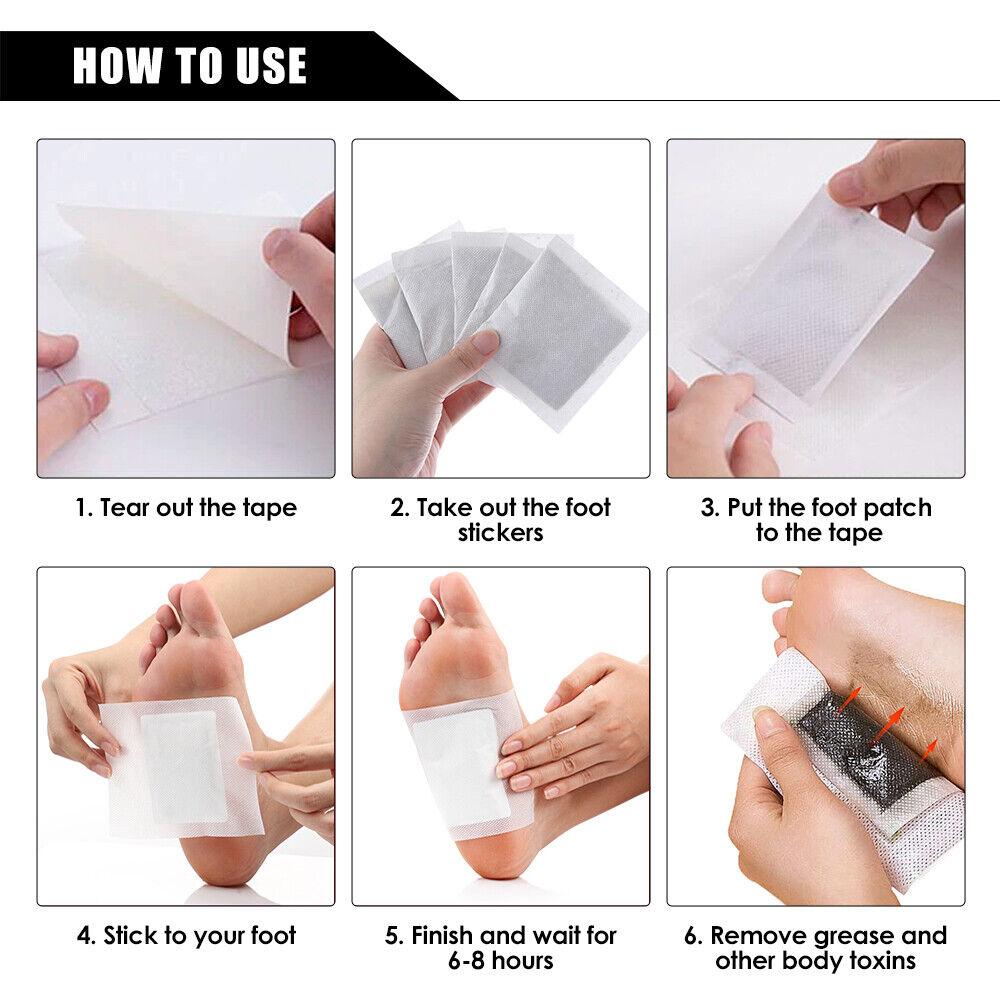 HOW TO USE

1. Tear out the tape

2. Take out the foot stickers

3. Put the foot patch to the tape

4. Stick to your foot

5. Finish and wait for 6-8 hours

6. Remove grease and other body toxins