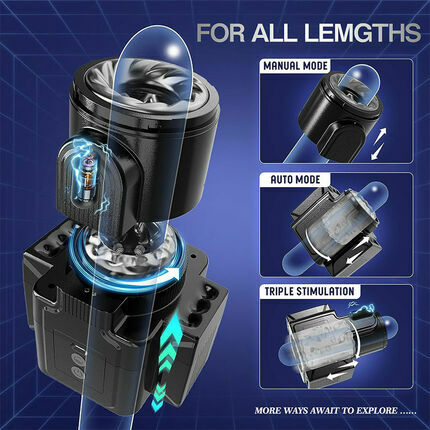 FOR ALL LEMGTHS

MANUAL MODE

AUTO MODE

TRIPLE STIMULATION

MORE WAYS AWAIT TO EXPLORE ......