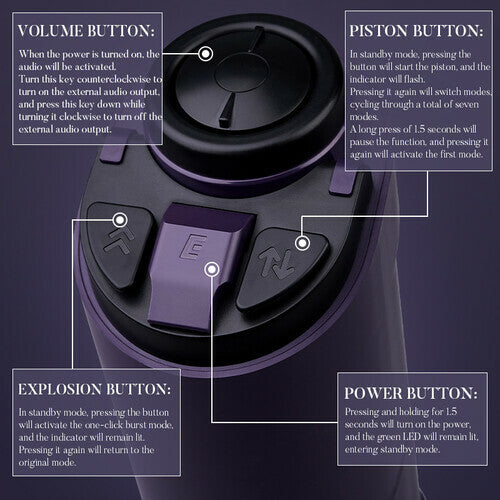 VOLUME BUTTON:

When the power is turned on, the audio will be activated.
Turn this key counterclockwise to turn on the external audio output, and press this key down while turning it clockwise to turn off the external audio output.

PISTON BUTTON:

In standby mode, pressing the button will start the piston, and the indicator will flash.
Pressing it again will switch modes, cycling through a total of seven modes.
A long press of 1.5 seconds will pause the function, and pressing it again will activate the first mode.

E

EXPLOSION BUTTON:

In standby mode, pressing the button will activate the one-click burst mode, and the indicator will remain lit.
Pressing it again will return to the original mode.

POWER BUTTON:

Pressing and holding for 1.5 seconds will turn on the power, and the green LED will remain lit, entering standby mode.