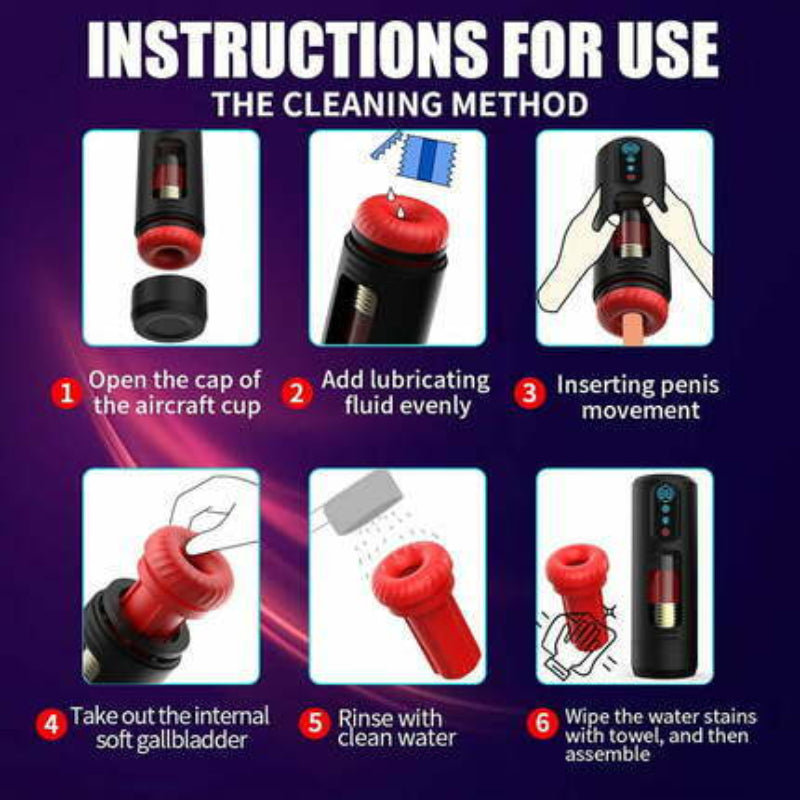 INSTRUCTIONS FOR USE
THE CLEANING METHOD

1 Open the cap of the aircraft cup

2 Add lubricating fluid evenly

3 Inserting penis movement

4 Take out the internal soft gallbladder

5 Rinse with clean water

6 Wipe the water stains with towel, and then assemble