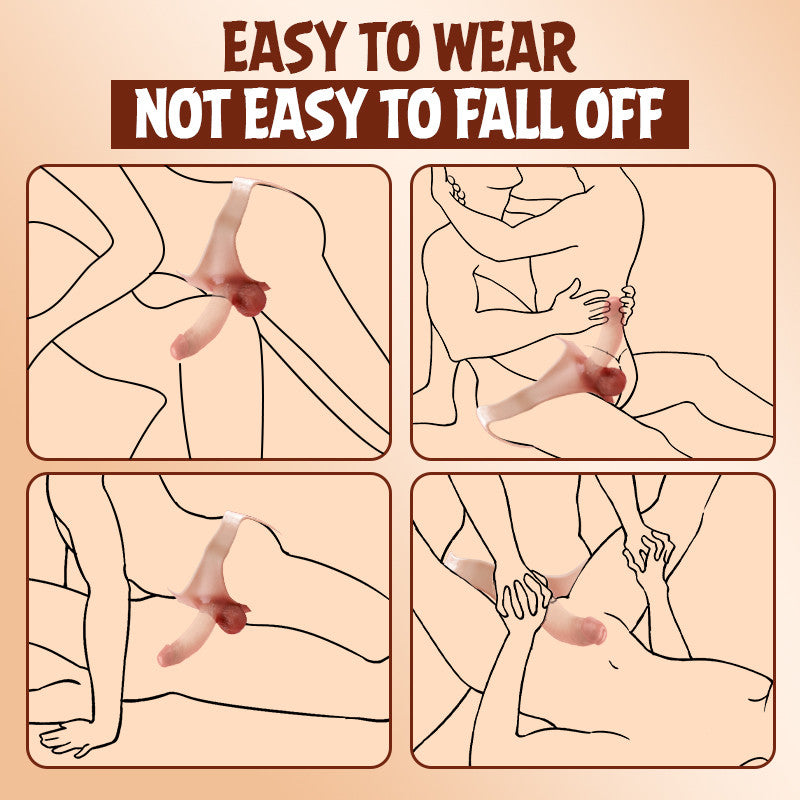 EASY TO WEAR
NOT EASY TO FALL OFF