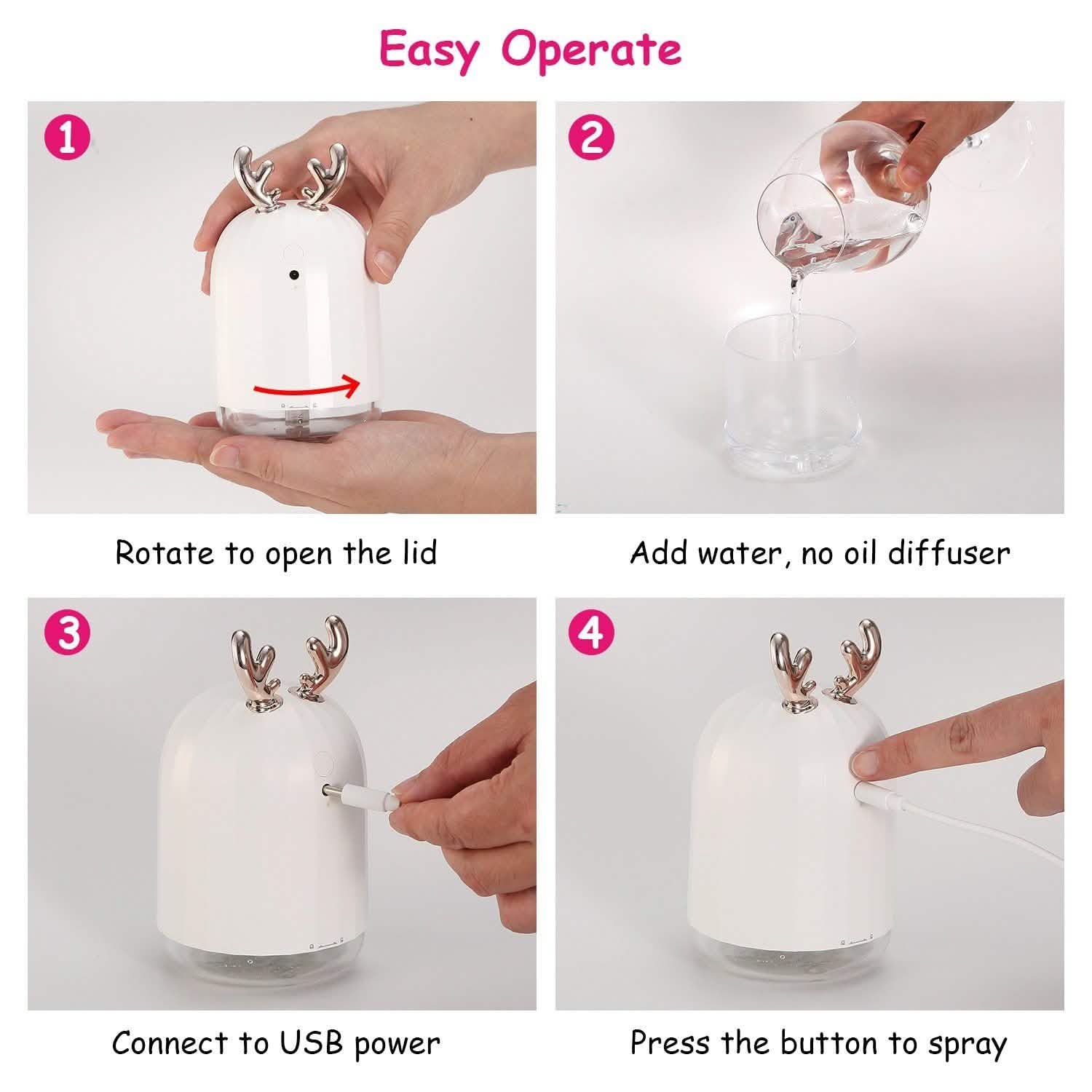 Easy Operate

1

Rotate to open the lid

2

Add water, no oil diffuser

3

Connect to USB power

4

Press the button to spray