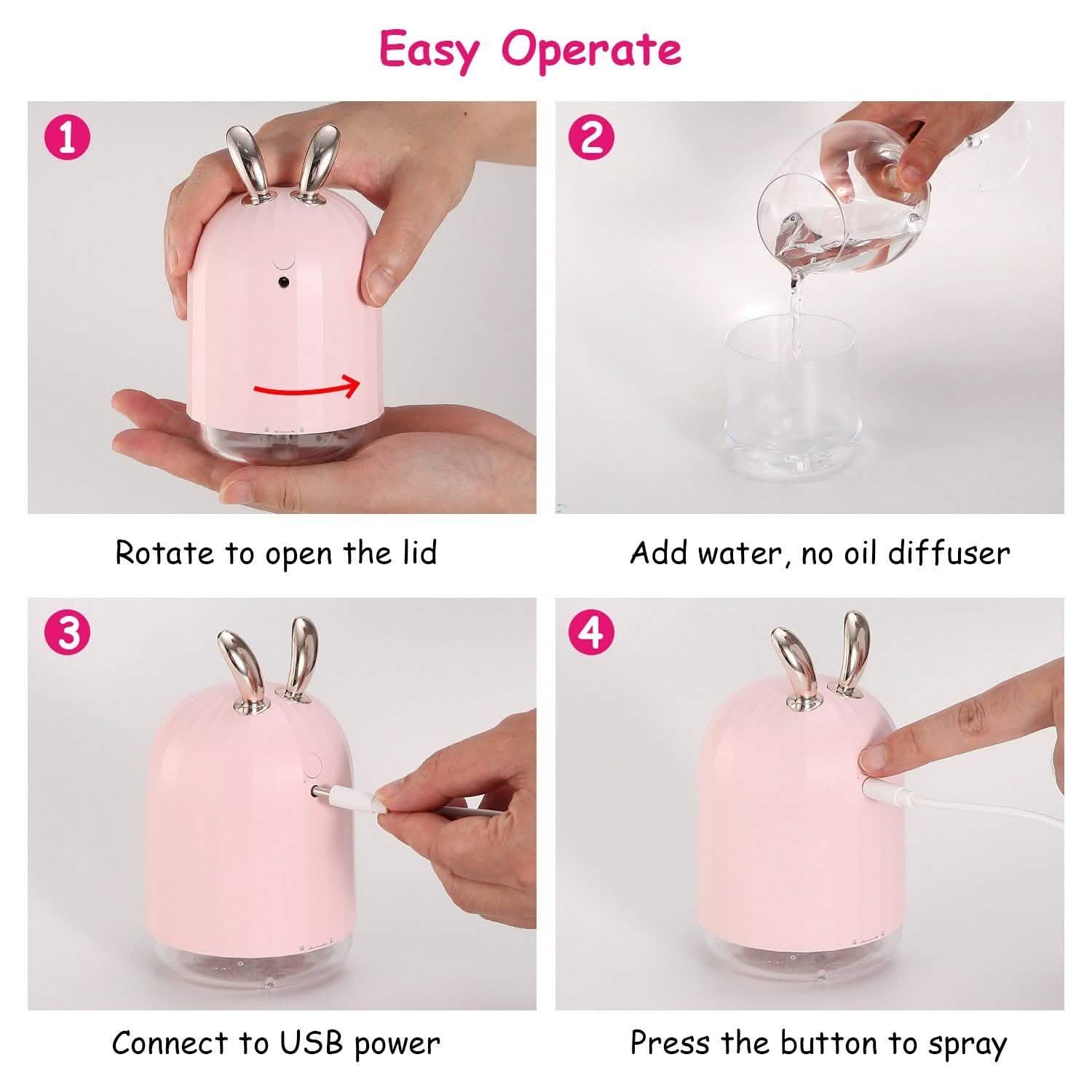 Easy Operate

1

Rotate to open the lid

2

Add water, no oil diffuser

3

Connect to USB power

4

Press the button to spray