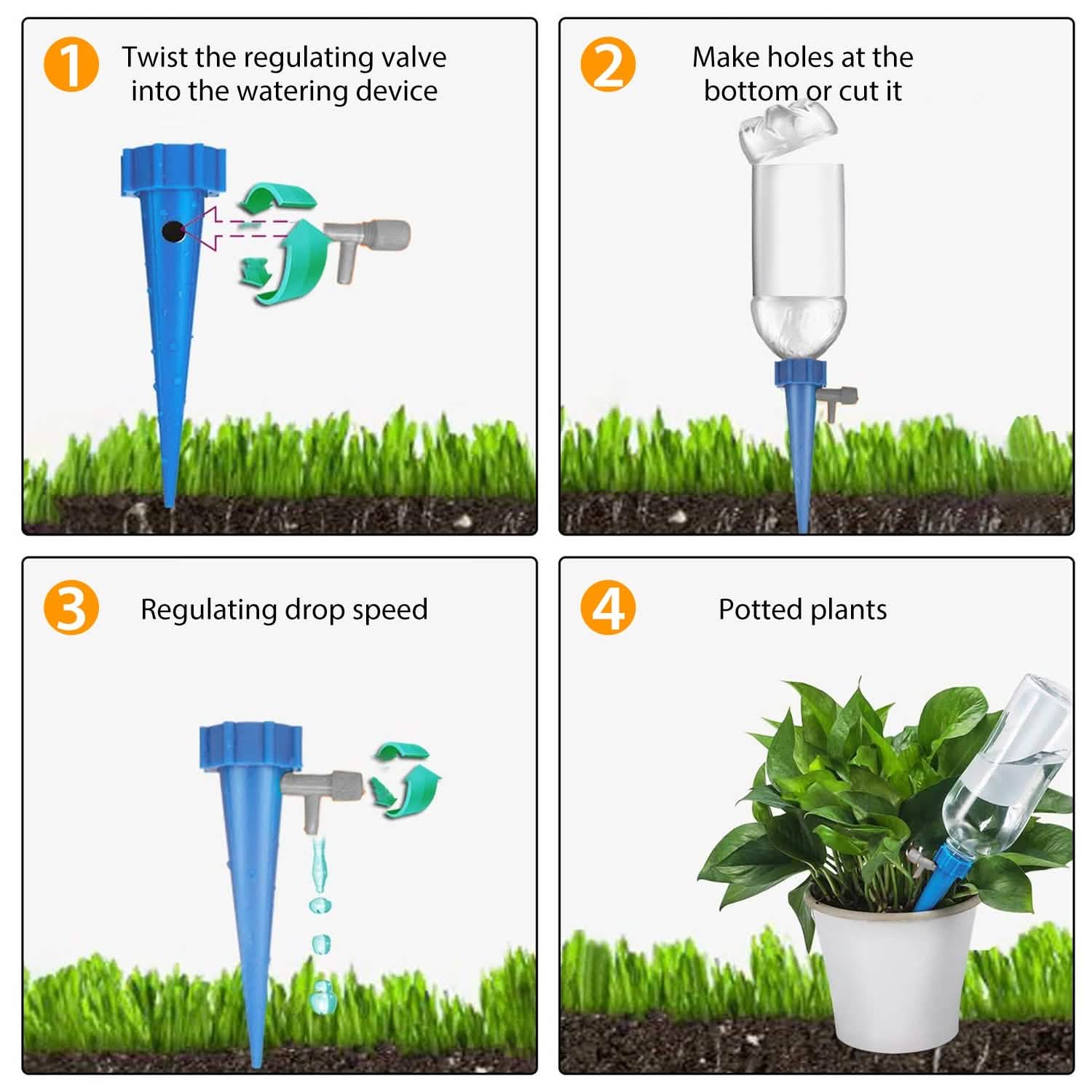 1 Twist the regulating valve into the watering device

2 Make holes at the bottom or cut it

3 Regulating drop speed

4 Potted plants