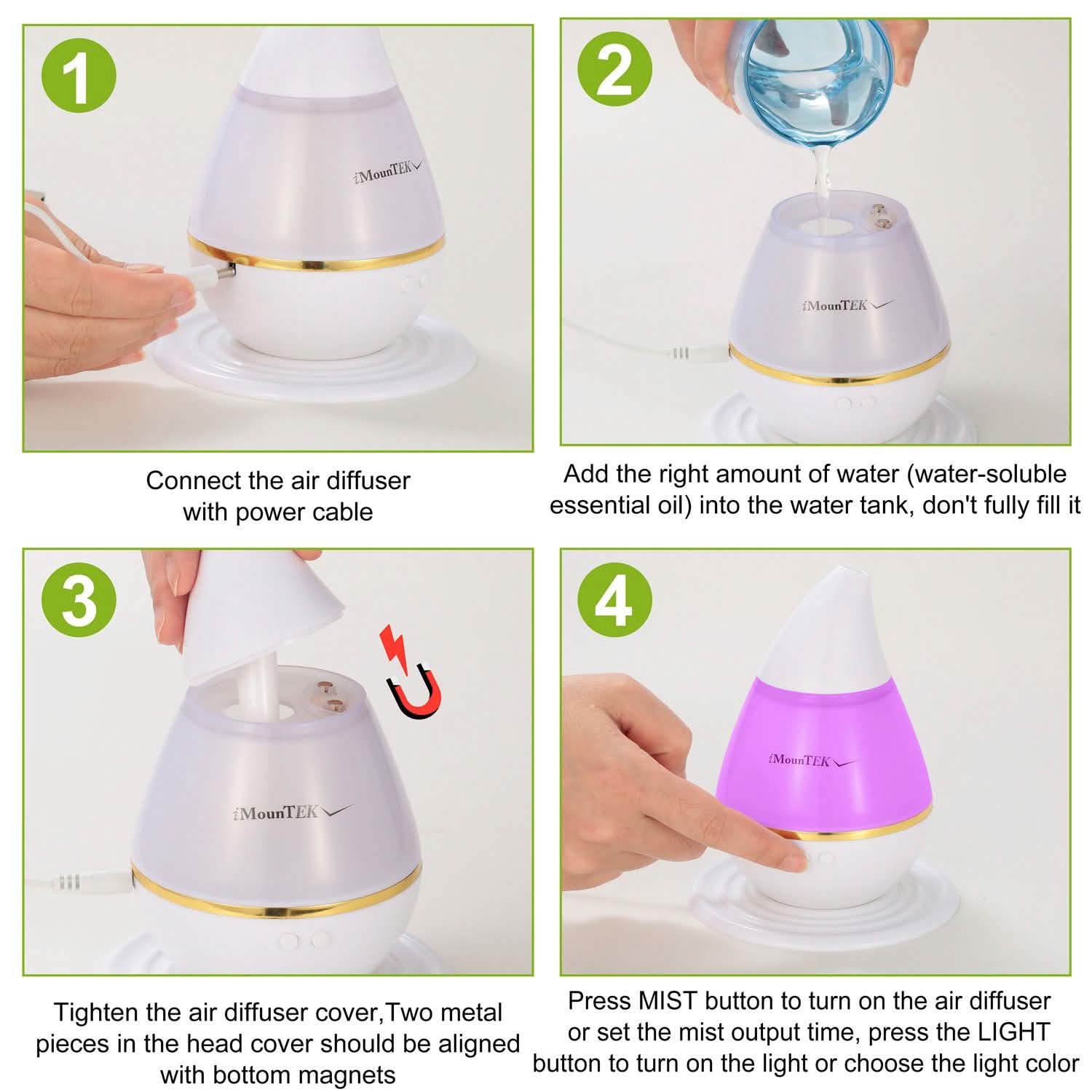 1

iMounTEK

Connect the air diffuser with power cable

2

iMounTEK

Add the right amount of water (water-soluble essential oil) into the water tank, don't fully fill it

3

iMounTEK

Tighten the air diffuser cover,Two metal pieces in the head cover should be aligned with bottom magnets

4

iMounTEK

Press MIST button to turn on the air diffuser or set the mist output time, press the LIGHT button to turn on the light or choose the light color