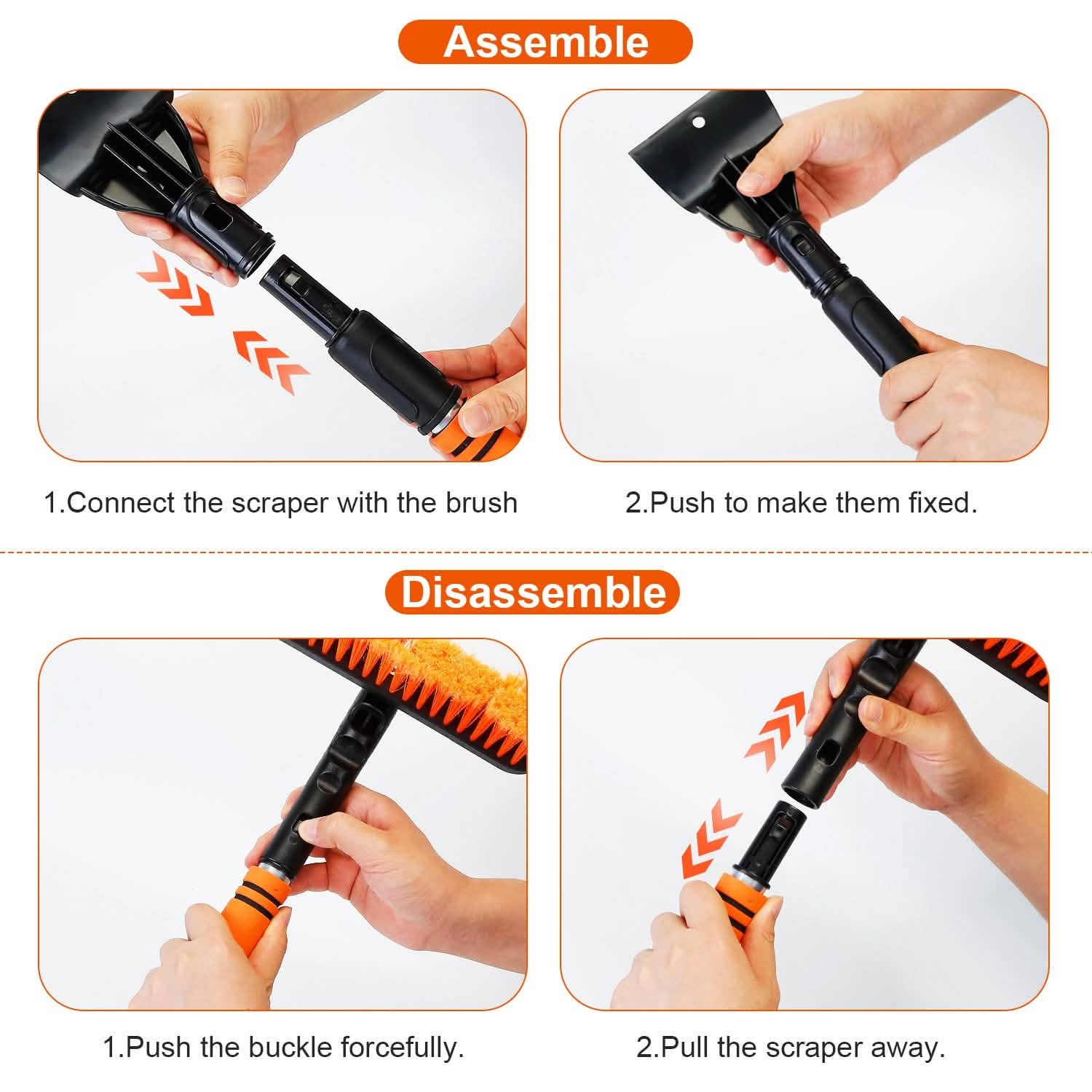 Assemble

1.Connect the scraper with the brush

2.Push to make them fixed.

Disassemble

1.Push the buckle forcefully.

2.Pull the scraper away.