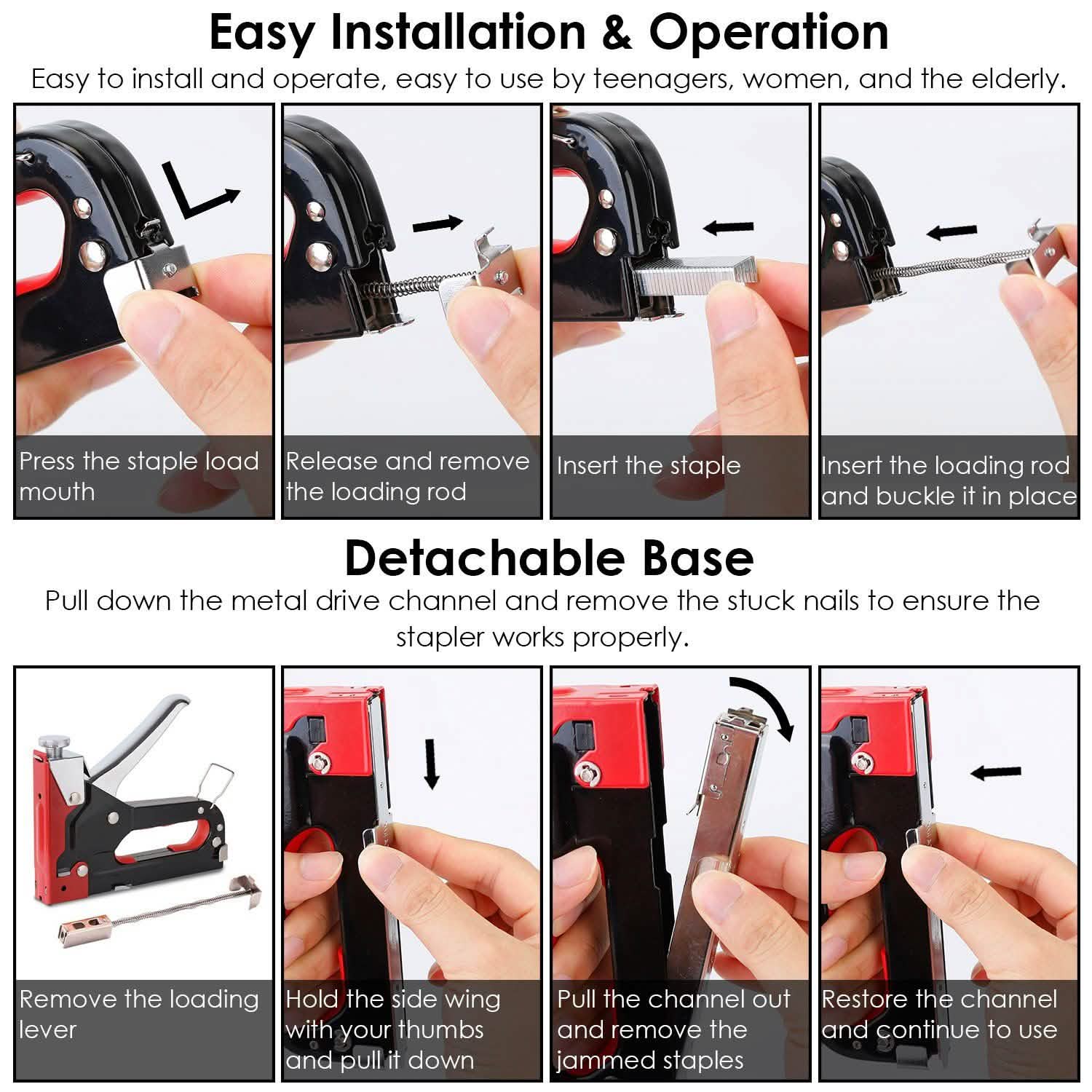 Easy Installation & Operation

Easy to install and operate, easy to use by teenagers, women, and the elderly.

Press the staple load mouth

Release and remove the loading rod

Insert the staple

Insert the loading rod and buckle it in place

Detachable Base

Pull down the metal drive channel and remove the stuck nails to ensure the stapler works properly.

Remove the loading lever

Hold the side wing with your thumbs and pull it down

Pull the channel out and remove the jammed staples

Restore the channel and continue to use