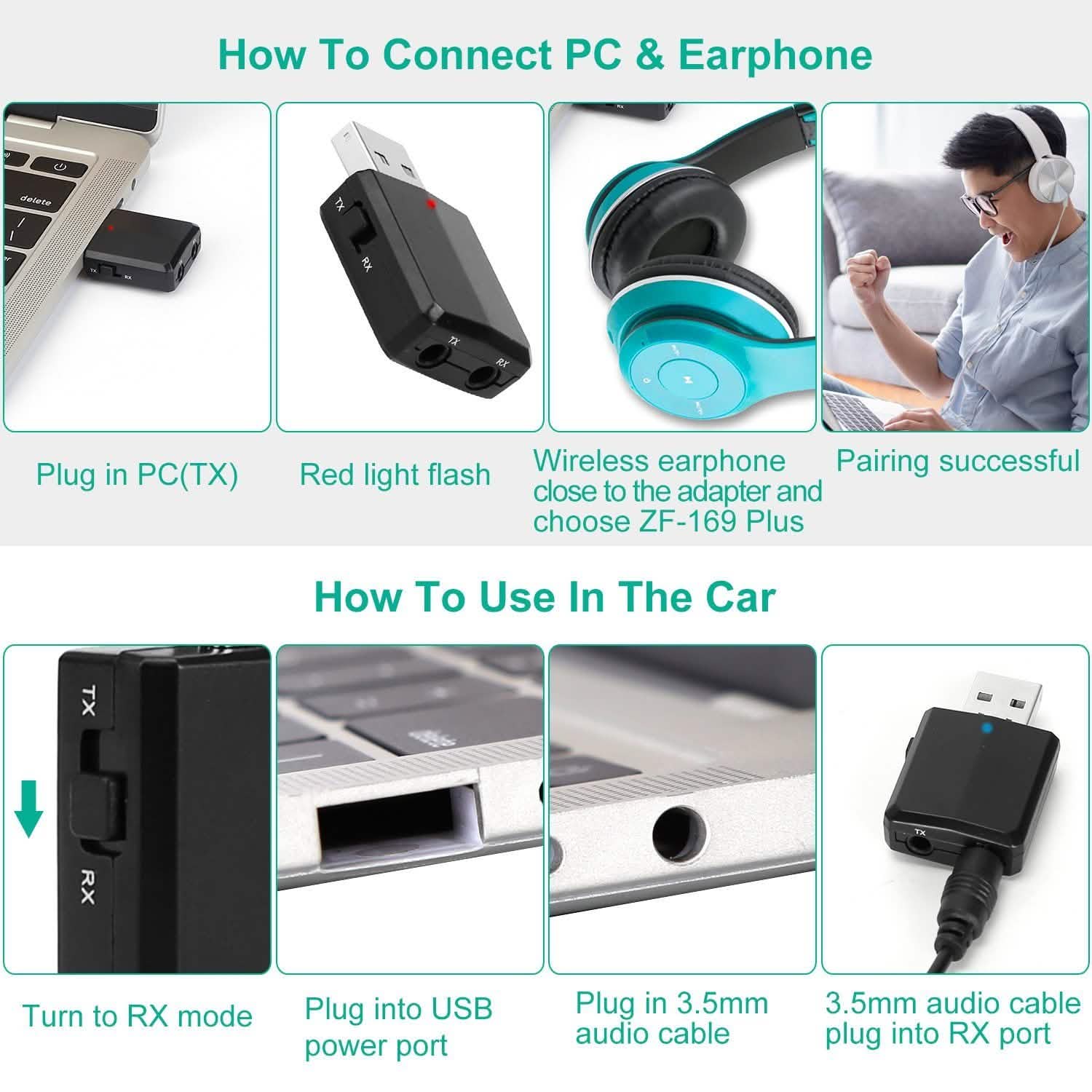 How To Connect PC & Earphone

delete

TX RX

TX

RX

TX RX

Plug in PC(TX)

Red light flash

Wireless earphone close to the adapter and choose ZF-169 Plus

Pairing successful

How To Use In The Car

TX

RX

TX

Turn to RX mode

Plug into USB power port

Plug in 3.5mm audio cable

3.5mm audio cable plug into RX port