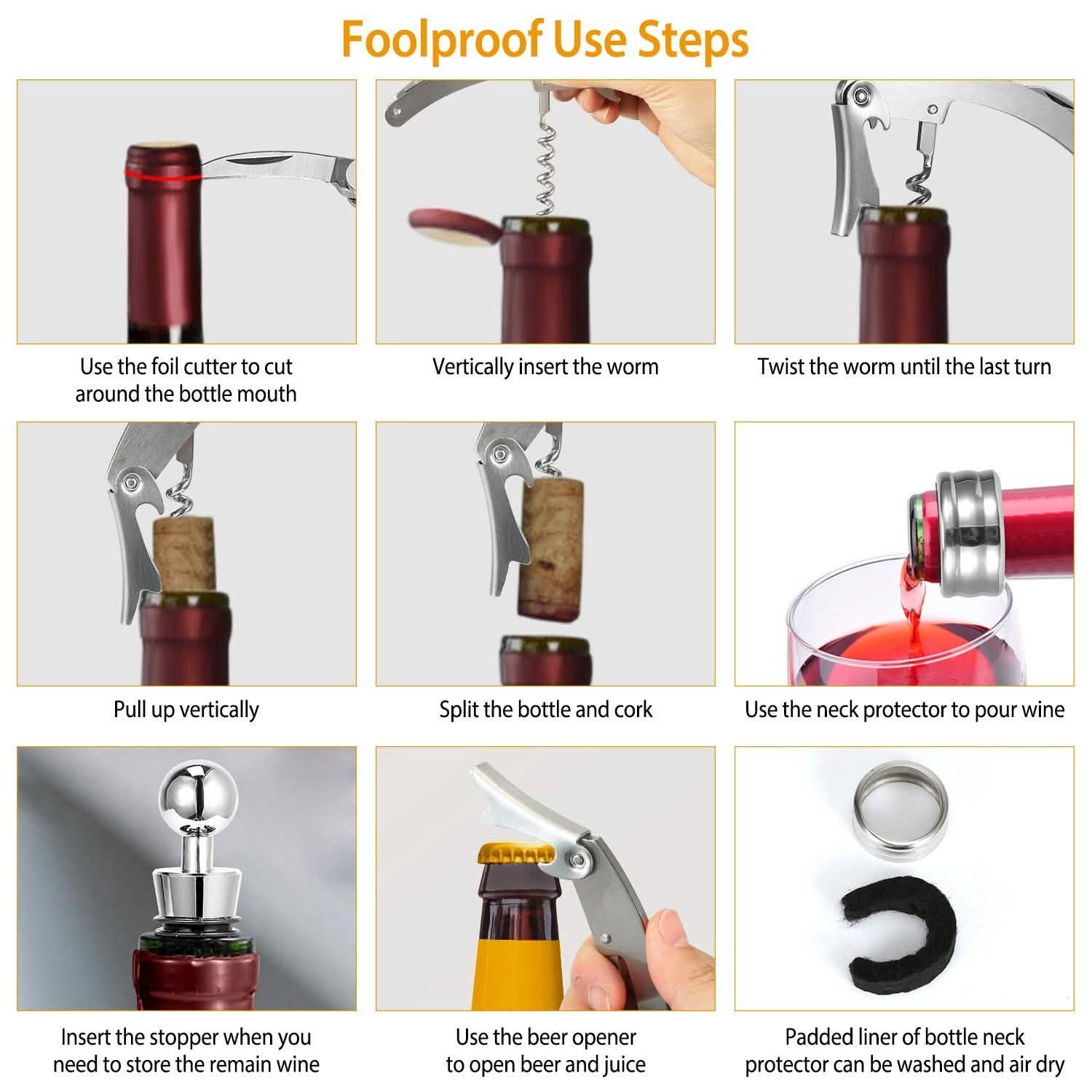 Foolproof Use Steps

Use the foil cutter to cut around the bottle mouth

Vertically insert the worm

Twist the worm until the last turn

Pull up vertically

Split the bottle and cork

Use the neck protector to pour wine

Insert the stopper when you need to store the remain wine

Use the beer opener to open beer and juice

Padded liner of bottle neck protector can be washed and air dry