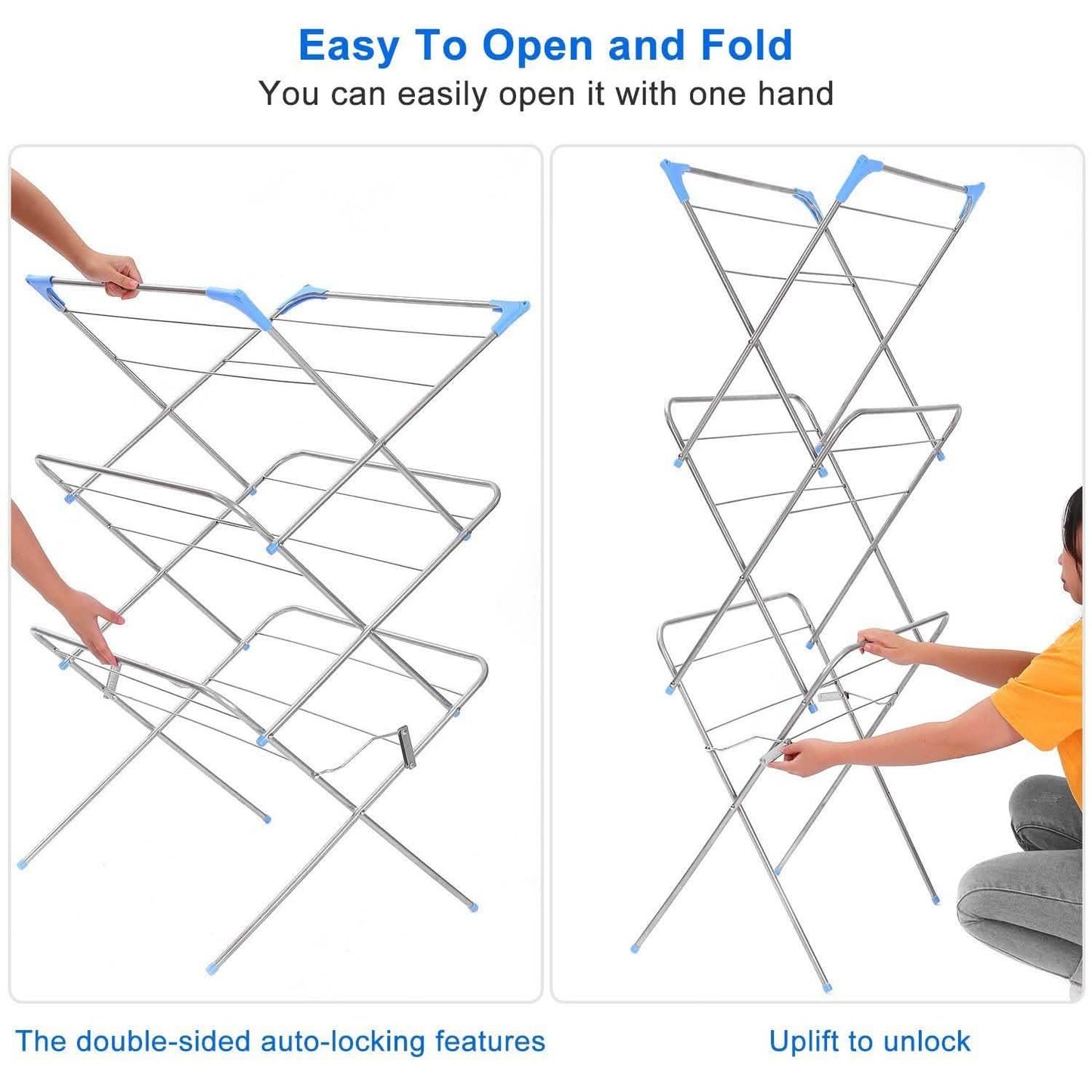 Easy To Open and Fold
You can easily open it with one hand

The double-sided auto-locking features

Uplift to unlock