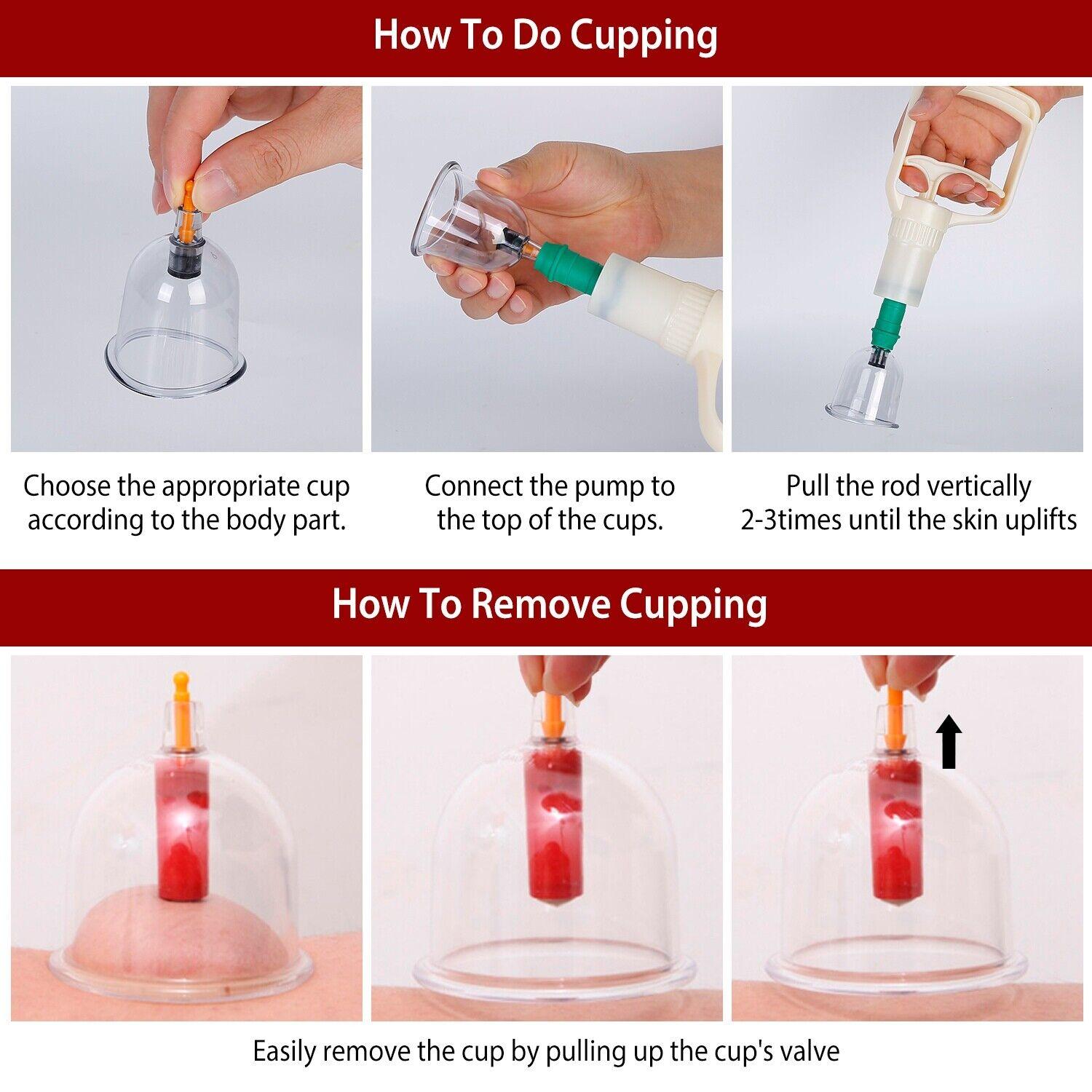 How To Do Cupping

Choose the appropriate cup according to the body part.

Connect the pump to the top of the cups.

Pull the rod vertically 2-3times until the skin uplifts

How To Remove Cupping

Easily remove the cup by pulling up the cup's valve