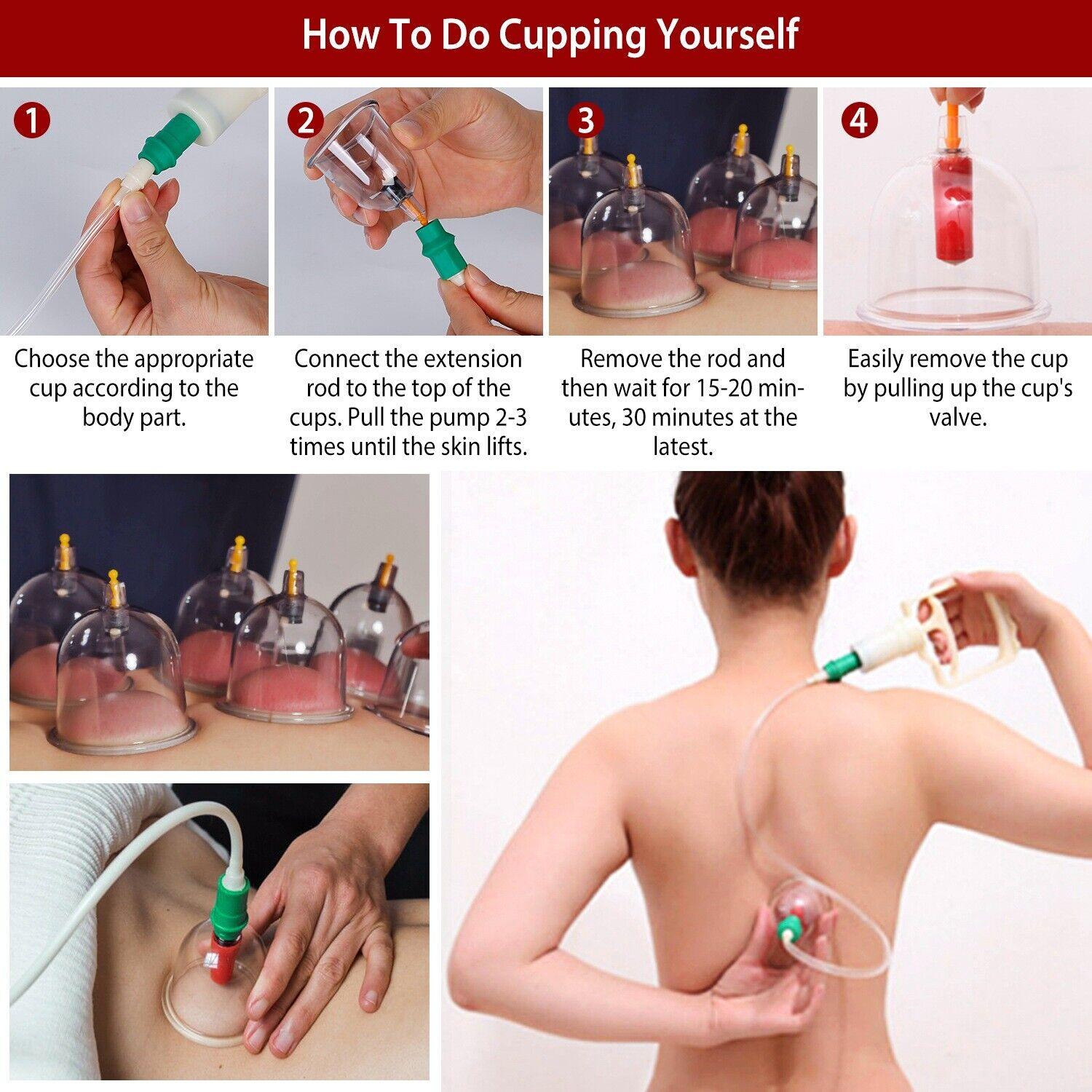 How To Do Cupping Yourself

1

Choose the appropriate cup according to the body part.

2

Connect the extension rod to the top of the cups. Pull the pump 2-3 times until the skin lifts.

3

Remove the rod and then wait for 15-20 minutes, 30 minutes at the latest.

4

Easily remove the cup by pulling up the cup's valve.